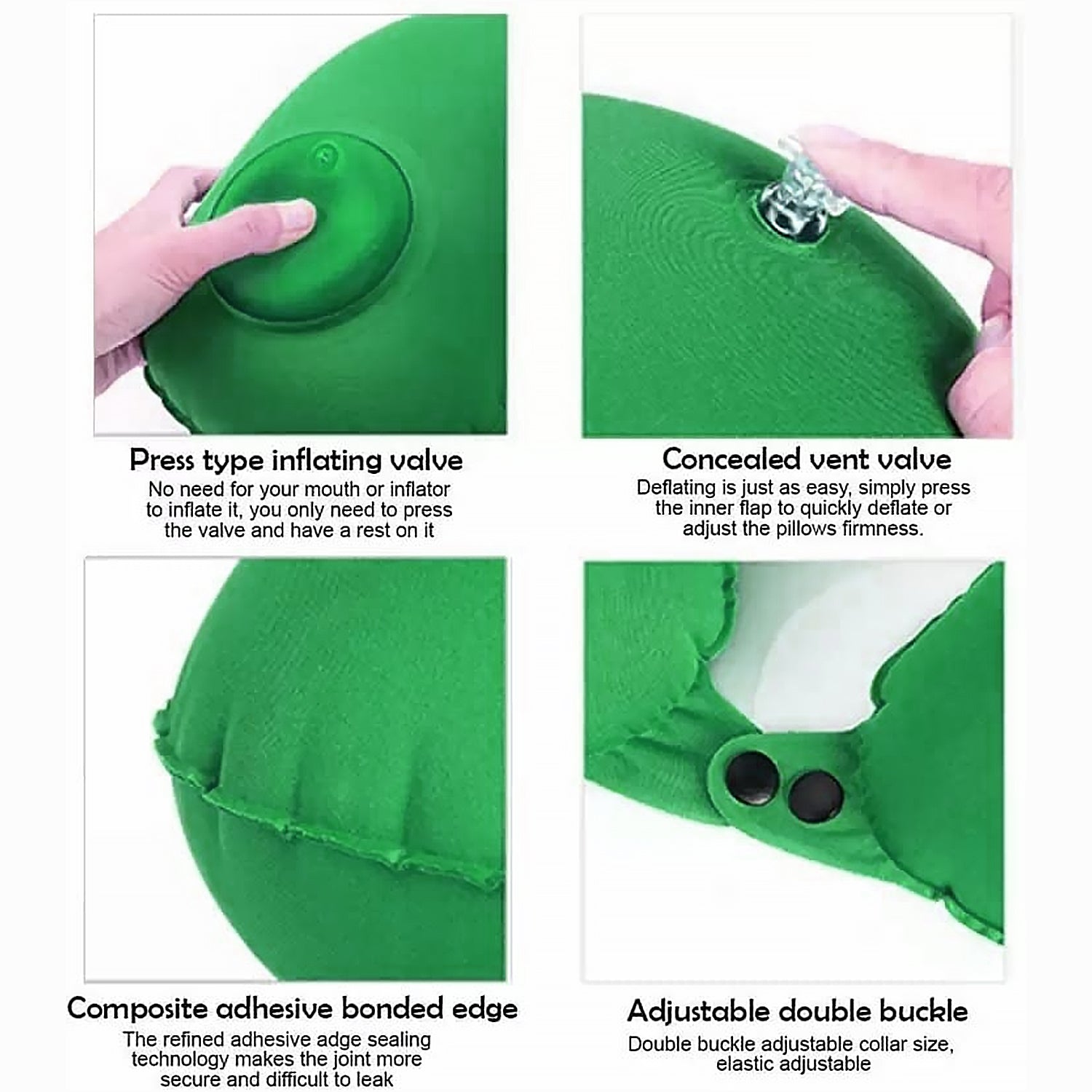 Press type inflating valve
No need for your mouth or inflator to inflate it, you only need to press the valve and have a rest on it

Concealed vent valve
Deflating is just as easy, simply press the inner flap to quickly deflate or adjust the pillows firmness.

Composite adhesive bonded edge
The refined adhesive adge sealing technology makes the joint more secure and difficult to leak

Adjustable double buckle
Double buckle adjustable collar size, elastic adjustable