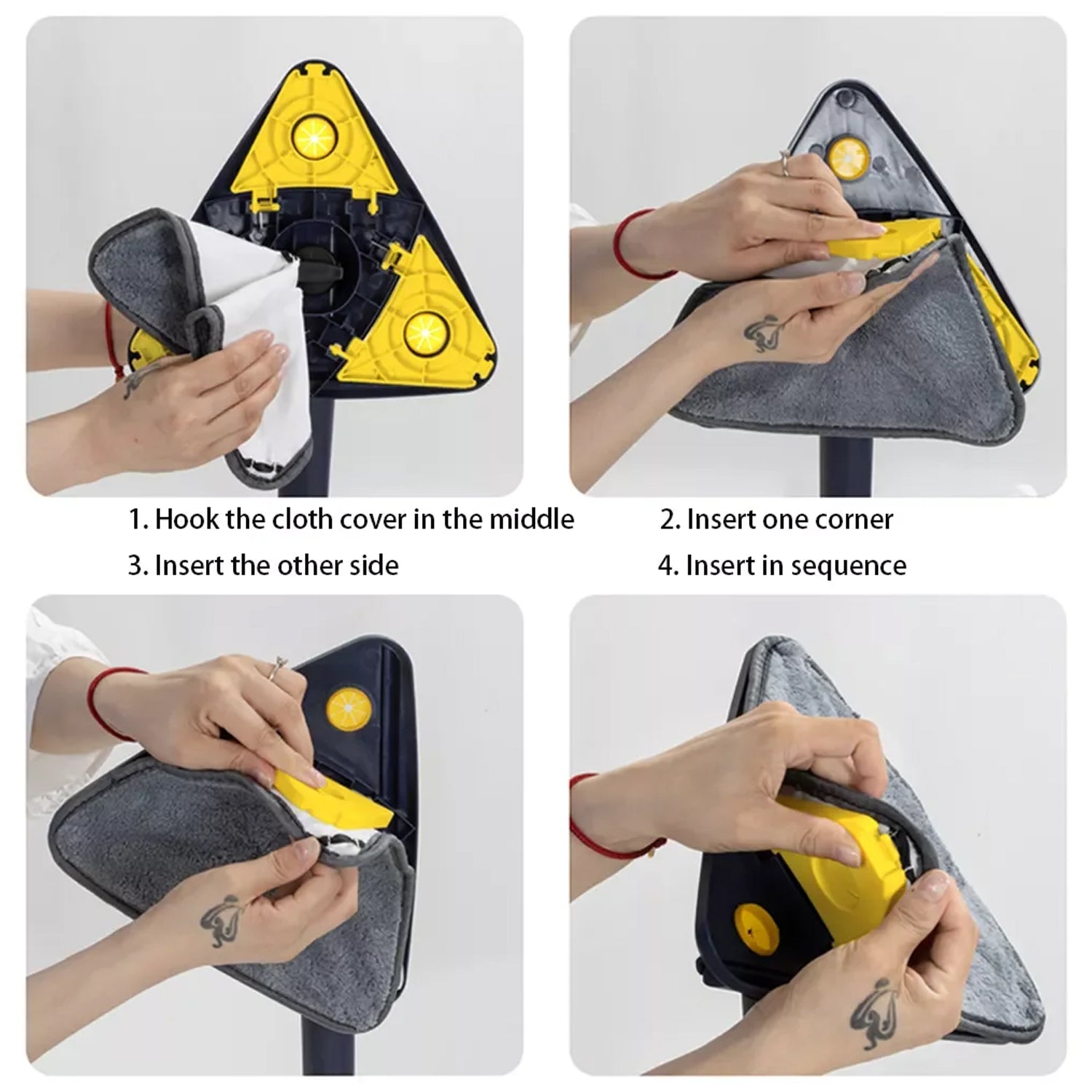 1. Hook the cloth cover in the middle

2. Insert one corner

3. Insert the other side

4. Insert in sequence