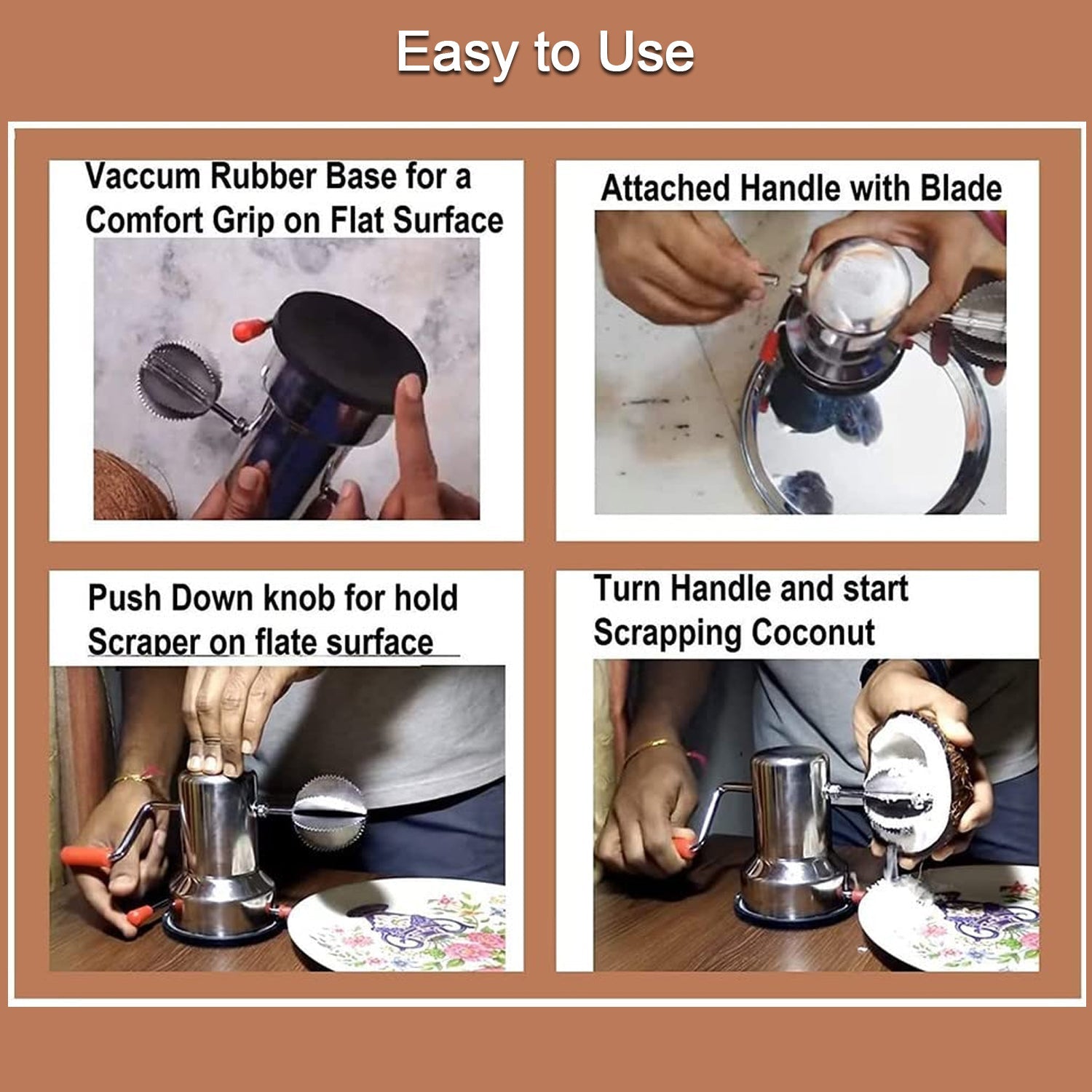 Easy to Use

Vaccum Rubber Base for a Comfort Grip on Flat Surface

Attached Handle with Blade

Push Down knob for hold Scraper on flate surface

Turn Handle and start Scrapping Coconut