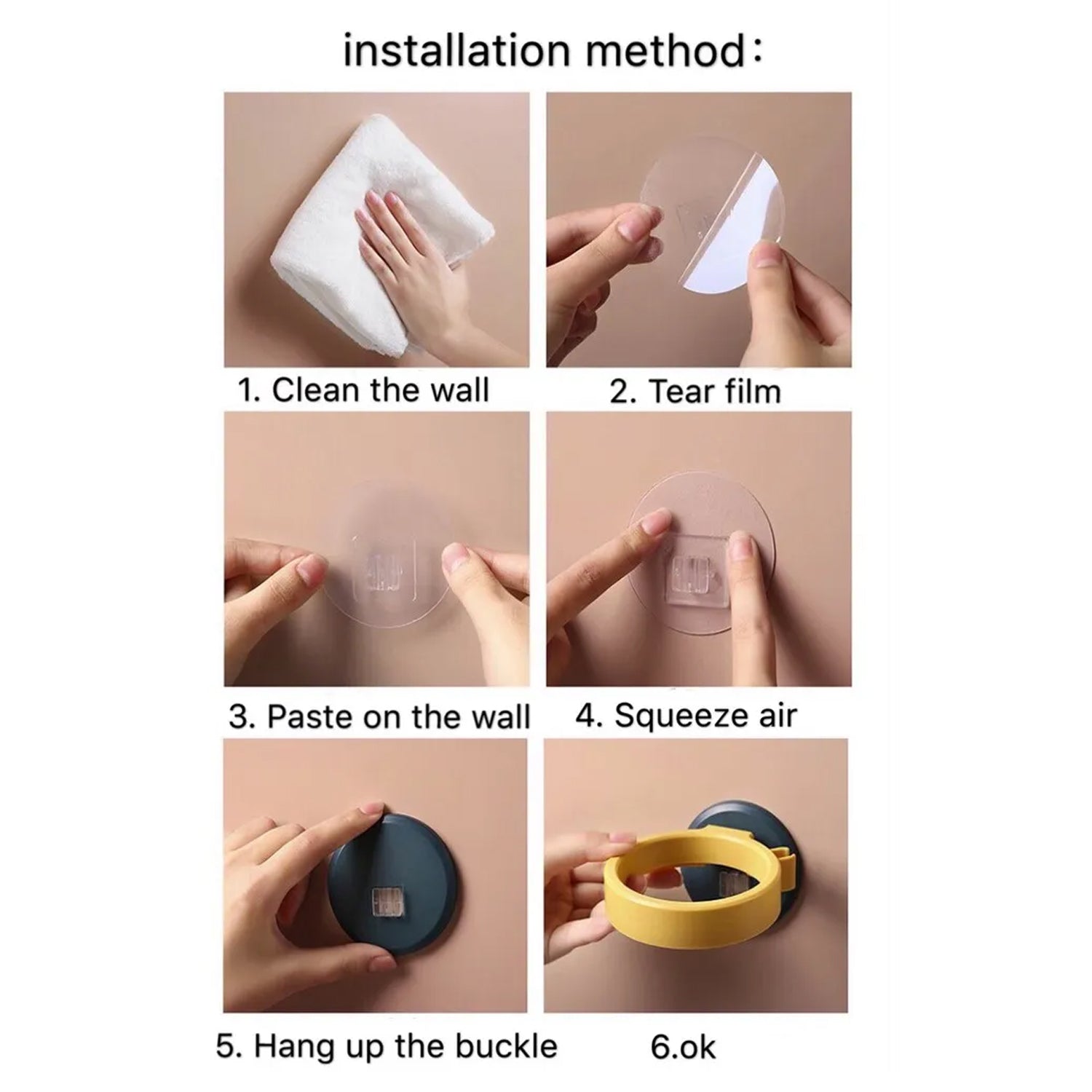 installation method：

1. Clean the wall

2. Tear film

3. Paste on the wall

4. Squeeze air

5. Hang up the buckle

6.ok