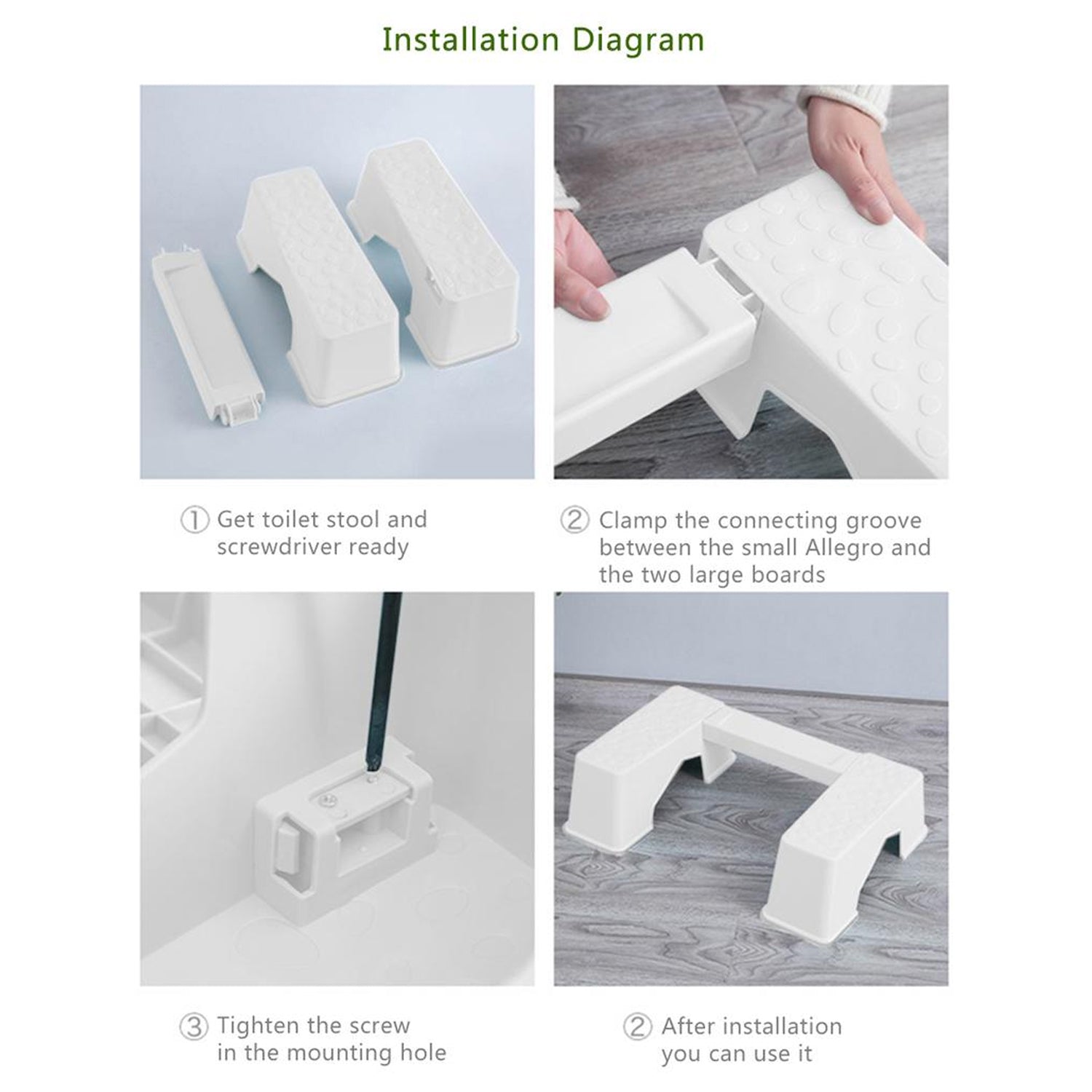 Installation Diagram

① Get toilet stool and screwdriver ready

② Clamp the connecting groove between the small Allegro and the two large boards

③ Tighten the screw in the mounting hole

② After installation you can use it