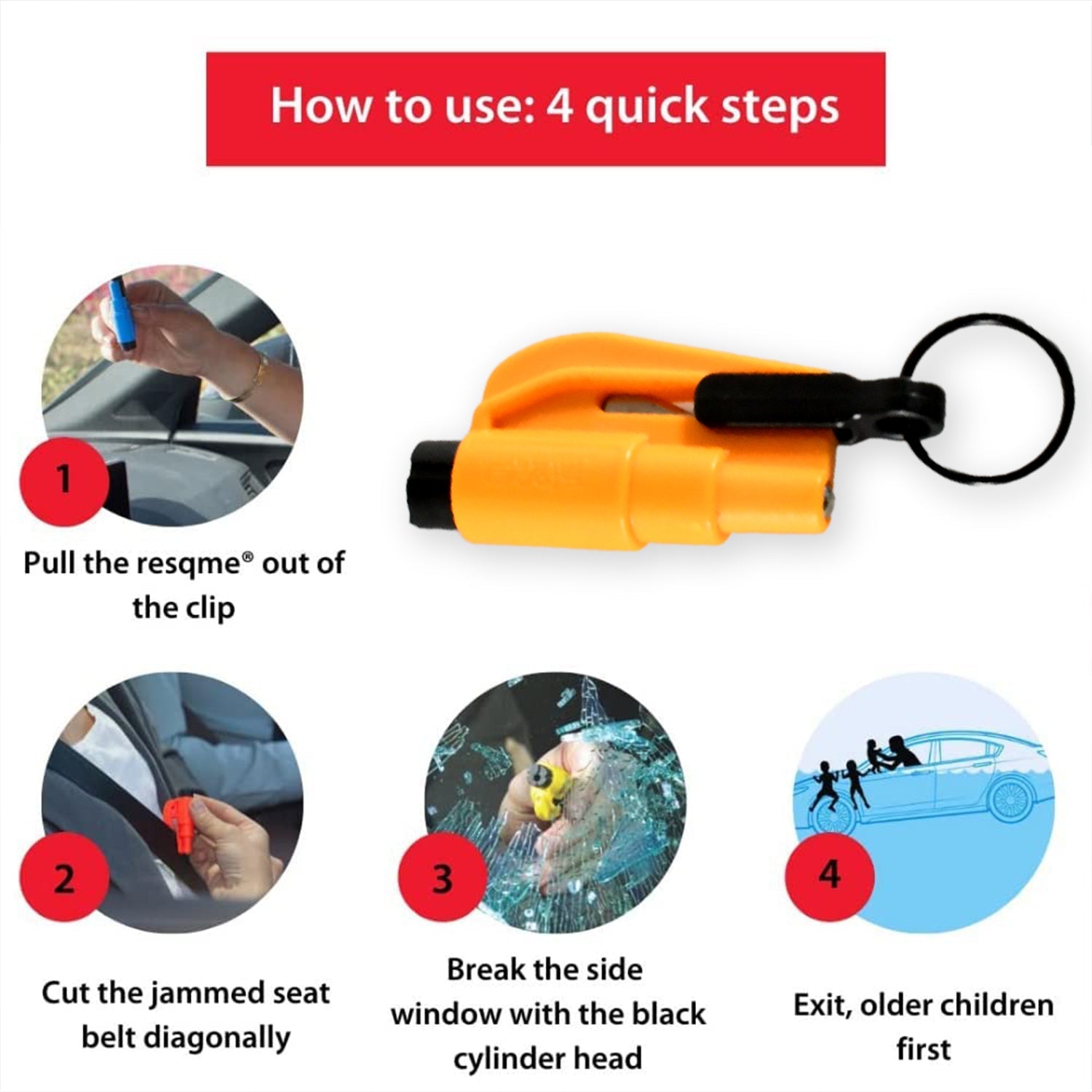 How to use: 4 quick steps

1

Pull the resqme® out of the clip

2

Cut the jammed seat belt diagonally

3

Break the side window with the black cylinder head

4

Exit, older children first