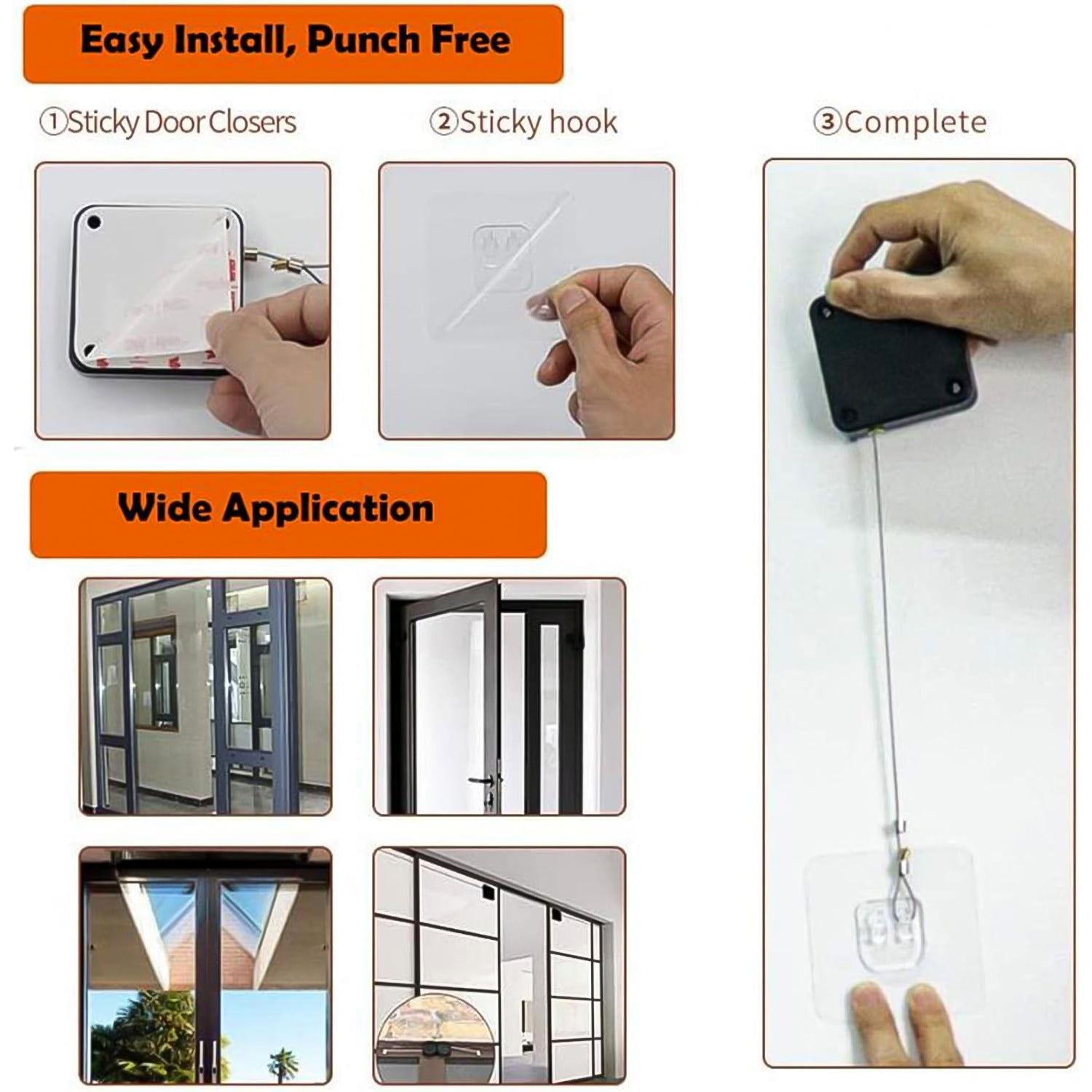 Easy Install, Punch Free

①Sticky Door Closers

②Sticky hook

③Complete

Wide Application