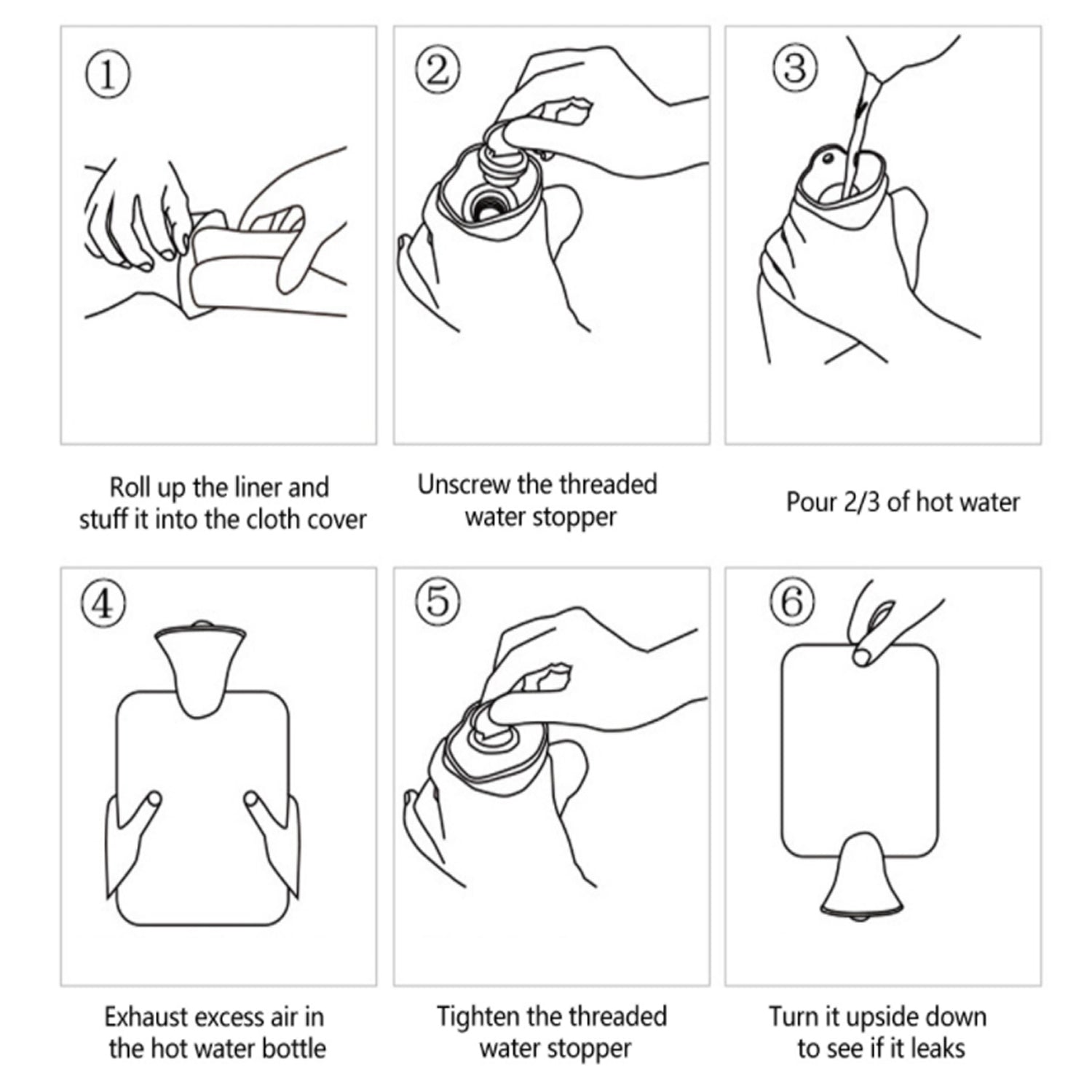 ①

Roll up the liner and stuff it into the cloth cover

②

Unscrew the threaded water stopper

③

Pour 2/3 of hot water

④

Exhaust excess air in the hot water bottle

⑤

Tighten the threaded water stopper

⑥

Turn it upside down to see if it leaks