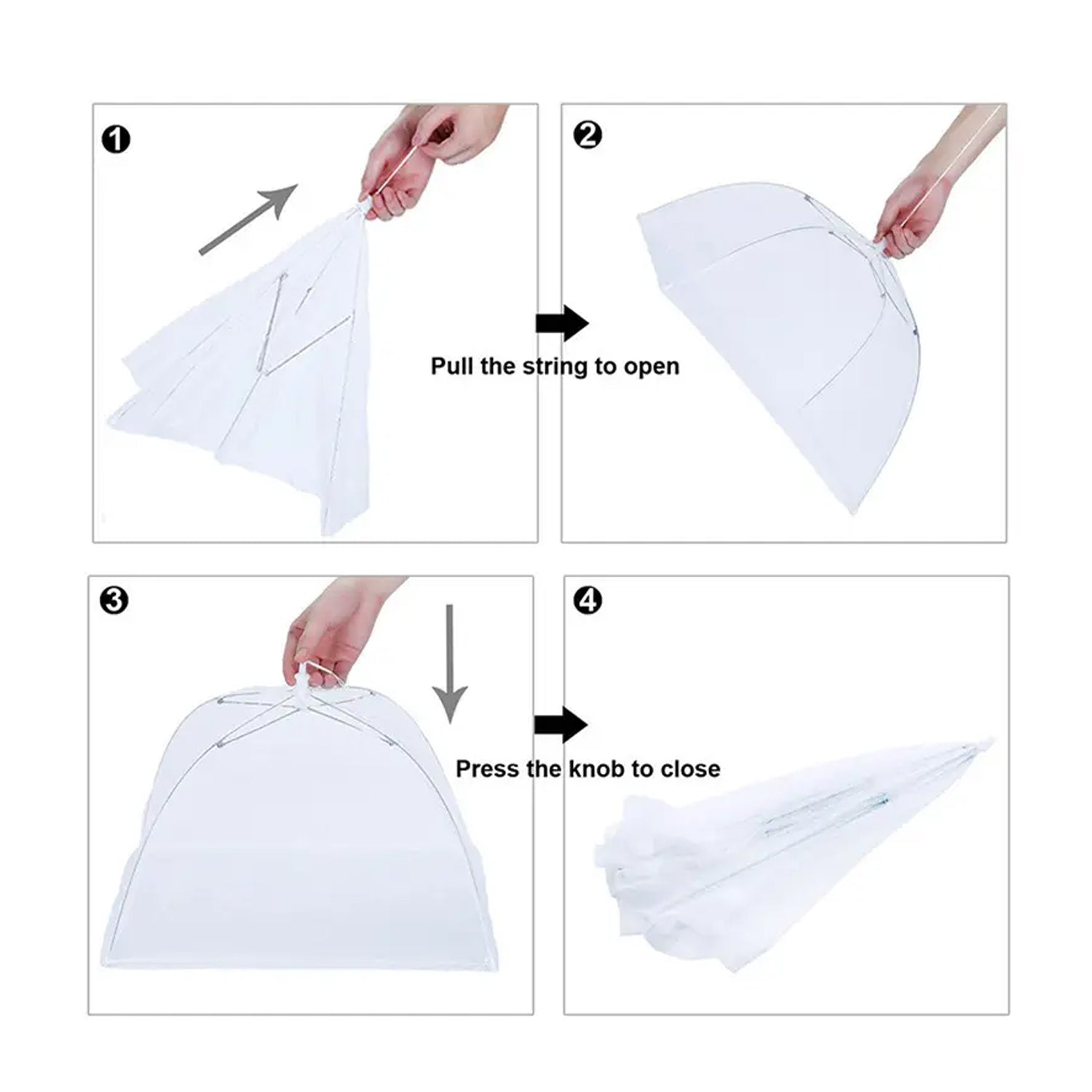 ❶

❷

Pull the string to open

❸

❹

Press the knob to close