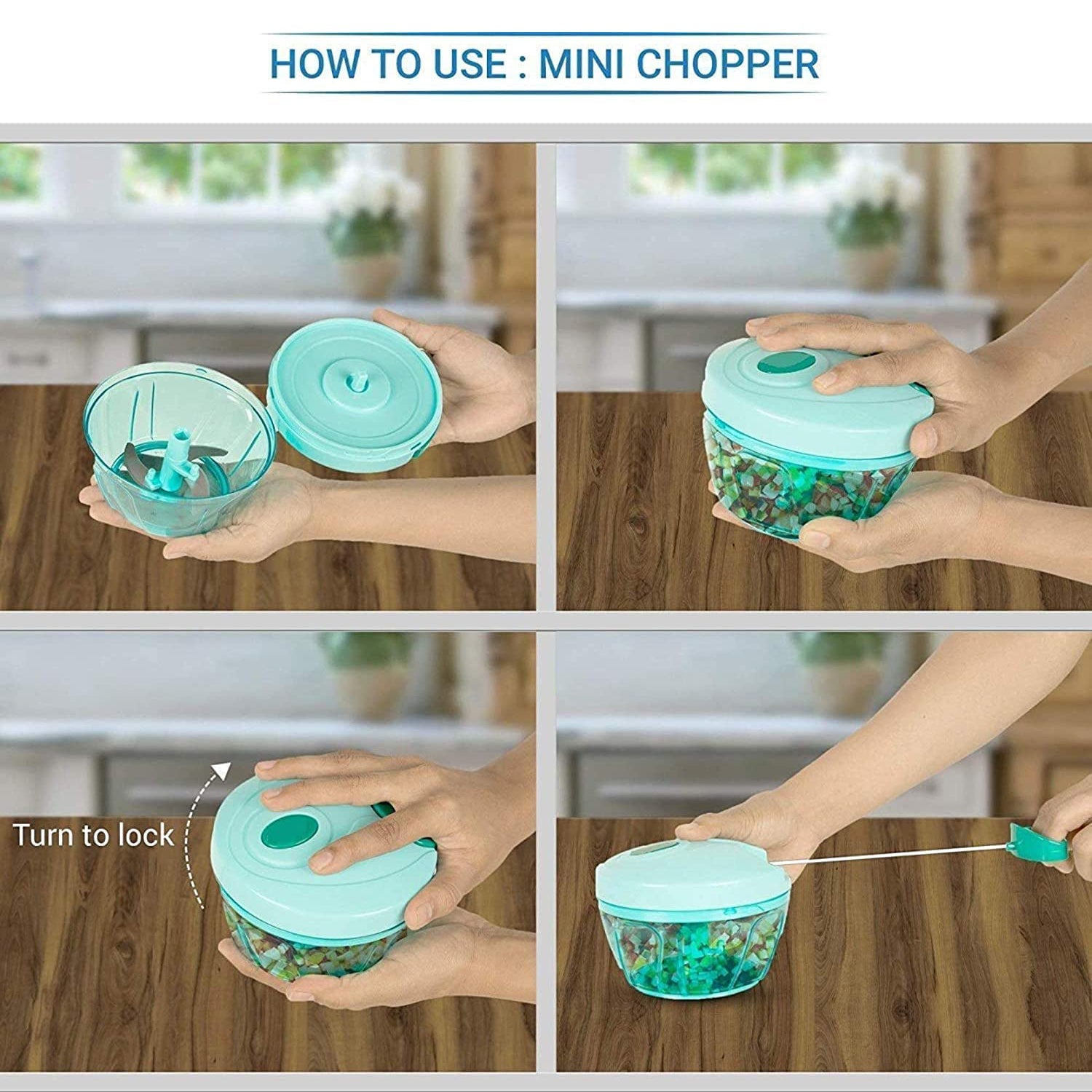 HOW TO USE : MINI CHOPPER

Turn to lock