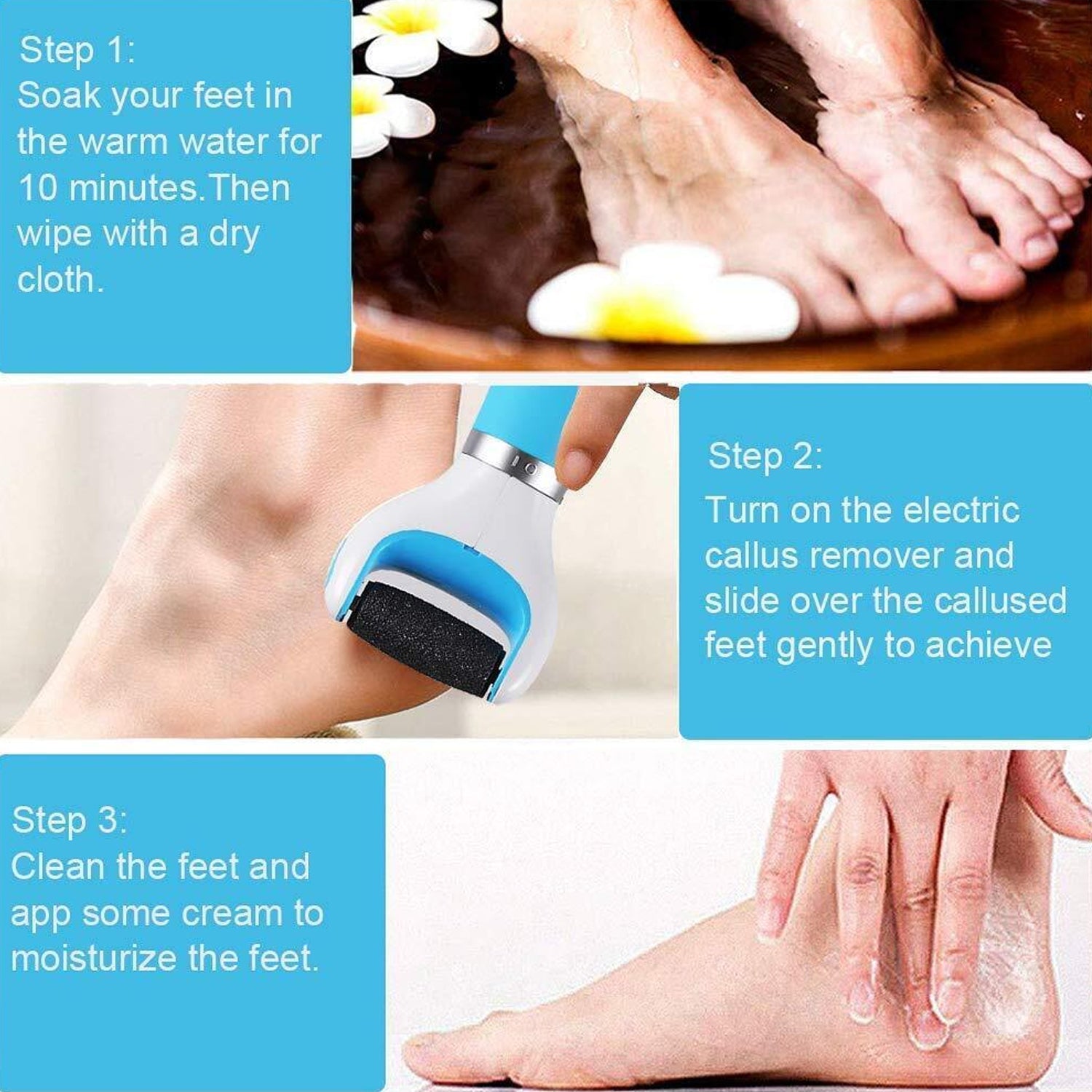 Step 1:
Soak your feet in the warm water for 10 minutes.Then wipe with a dry cloth.

Step 2:
Turn on the electric callus remover and slide over the callused feet gently to achieve

Step 3:
Clean the feet and app some cream to moisturize the feet.