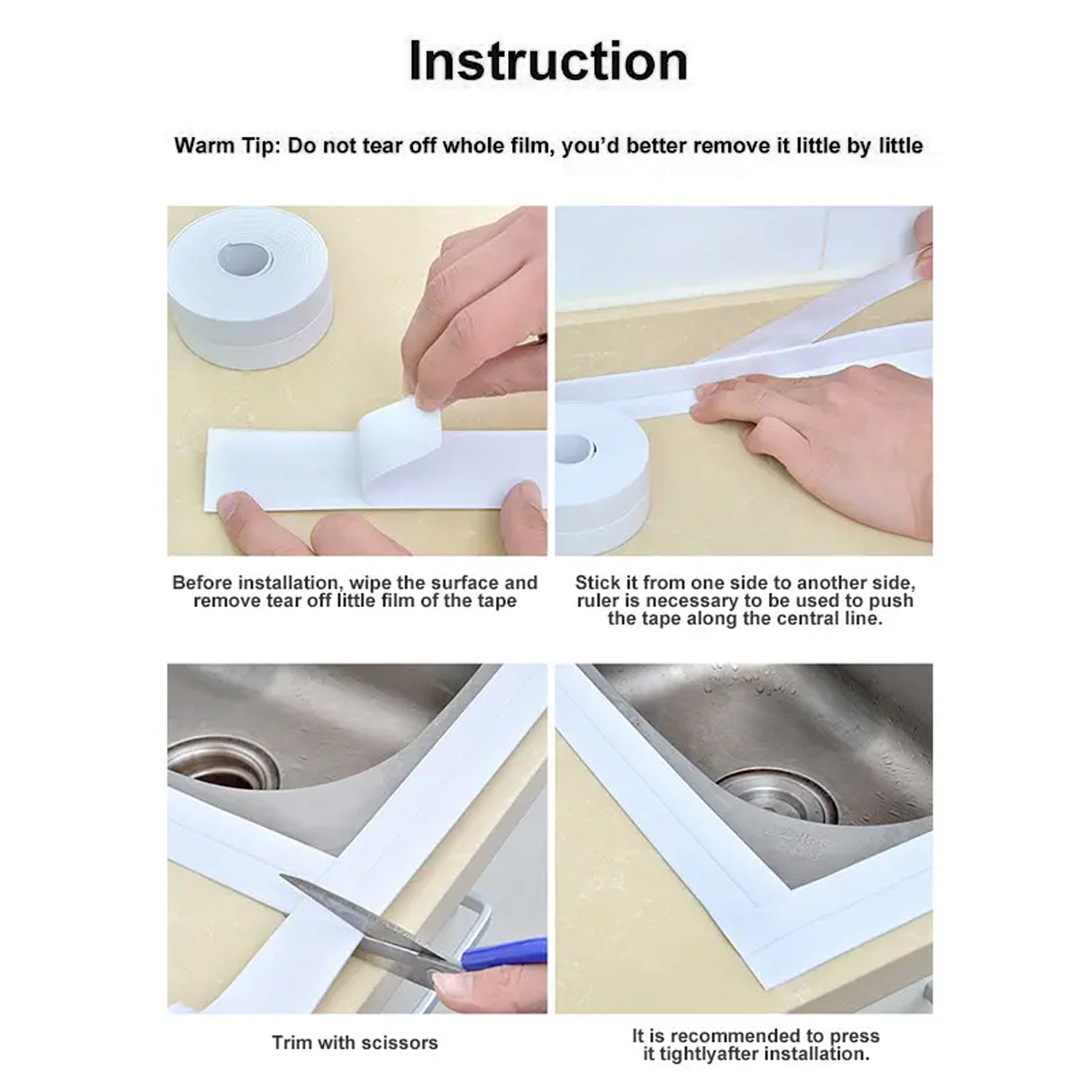 Instruction

Warm Tip: Do not tear off whole film, you'd better remove it little by little

Before installation, wipe the surface and remove tear off little film of the tape

Stick it from one side to another side, ruler is necessary to be used to push the tape along the central line.

Trim with scissors

It is recommended to press it tightlyafter installation.