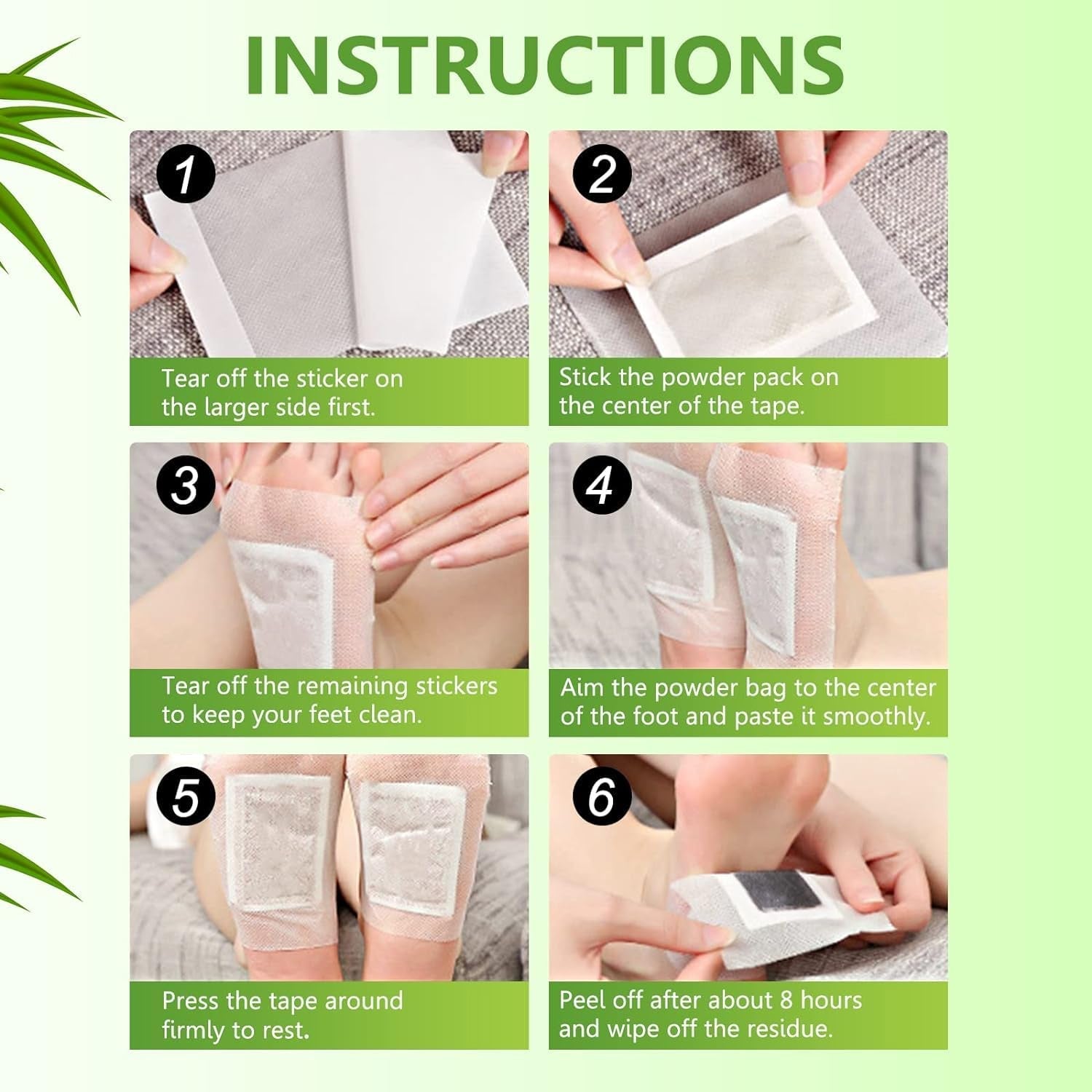 INSTRUCTIONS

1

Tear off the sticker on the larger side first.

2

Stick the powder pack on the center of the tape.

3

Tear off the remaining stickers to keep your feet clean.

4

Aim the powder bag to the center of the foot and paste it smoothly.

5

Press the tape around firmly to rest.

6

Peel off after about 8 hours and wipe off the residue.