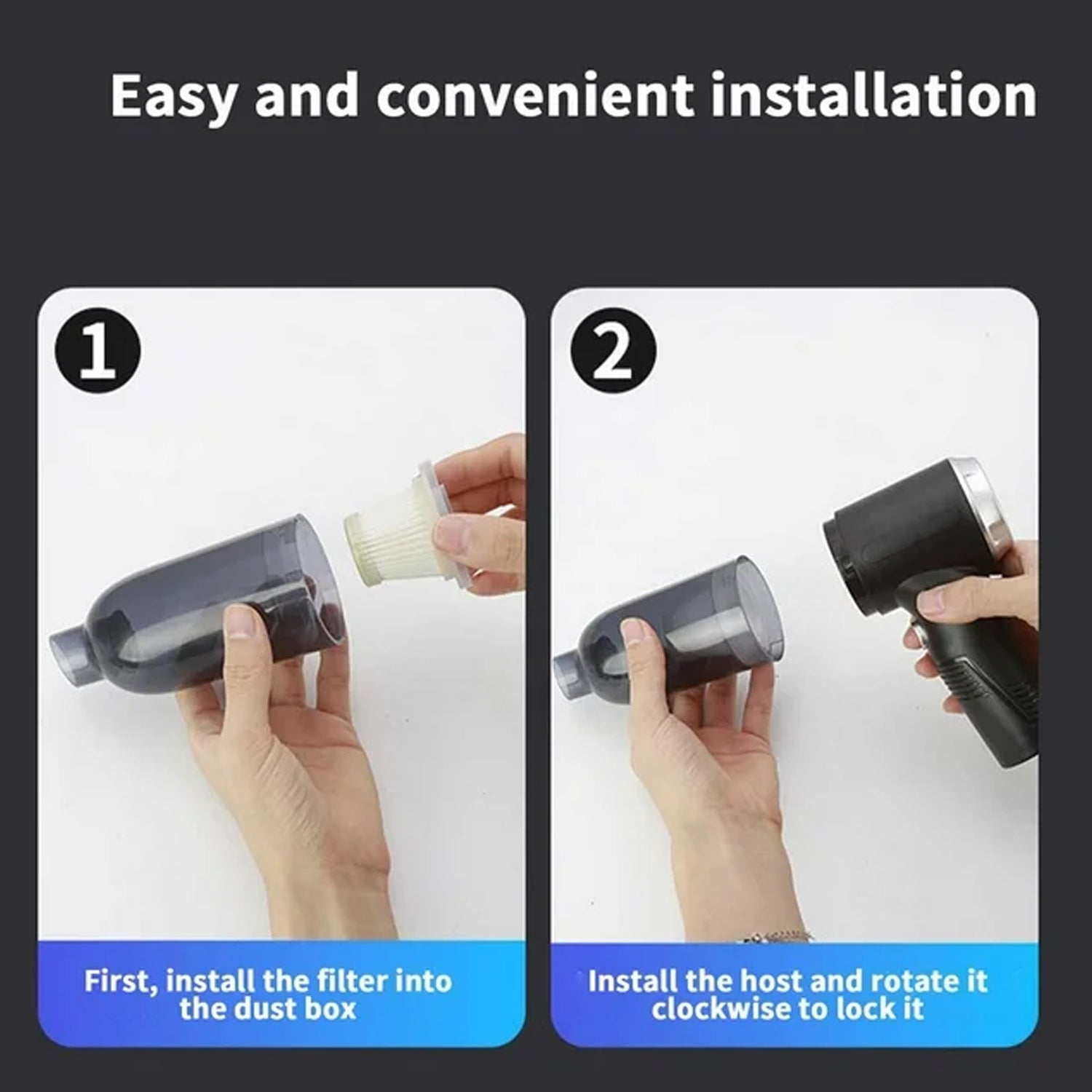 Easy and convenient installation

1

First, install the filter into the dust box

2

Install the host and rotate it clockwise to lock it