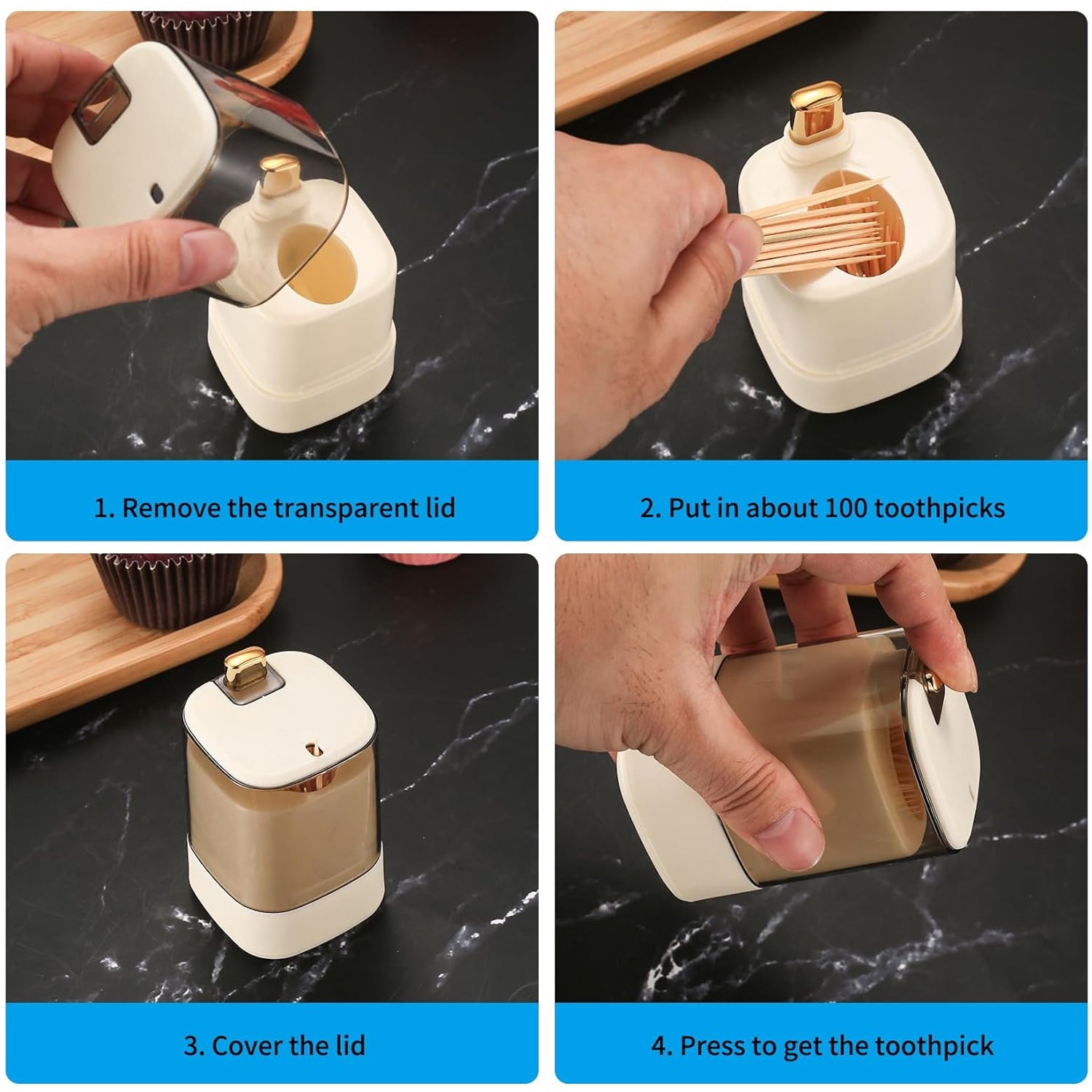 1. Remove the transparent lid

2. Put in about 100 toothpicks

3. Cover the lid

4. Press to get the toothpick