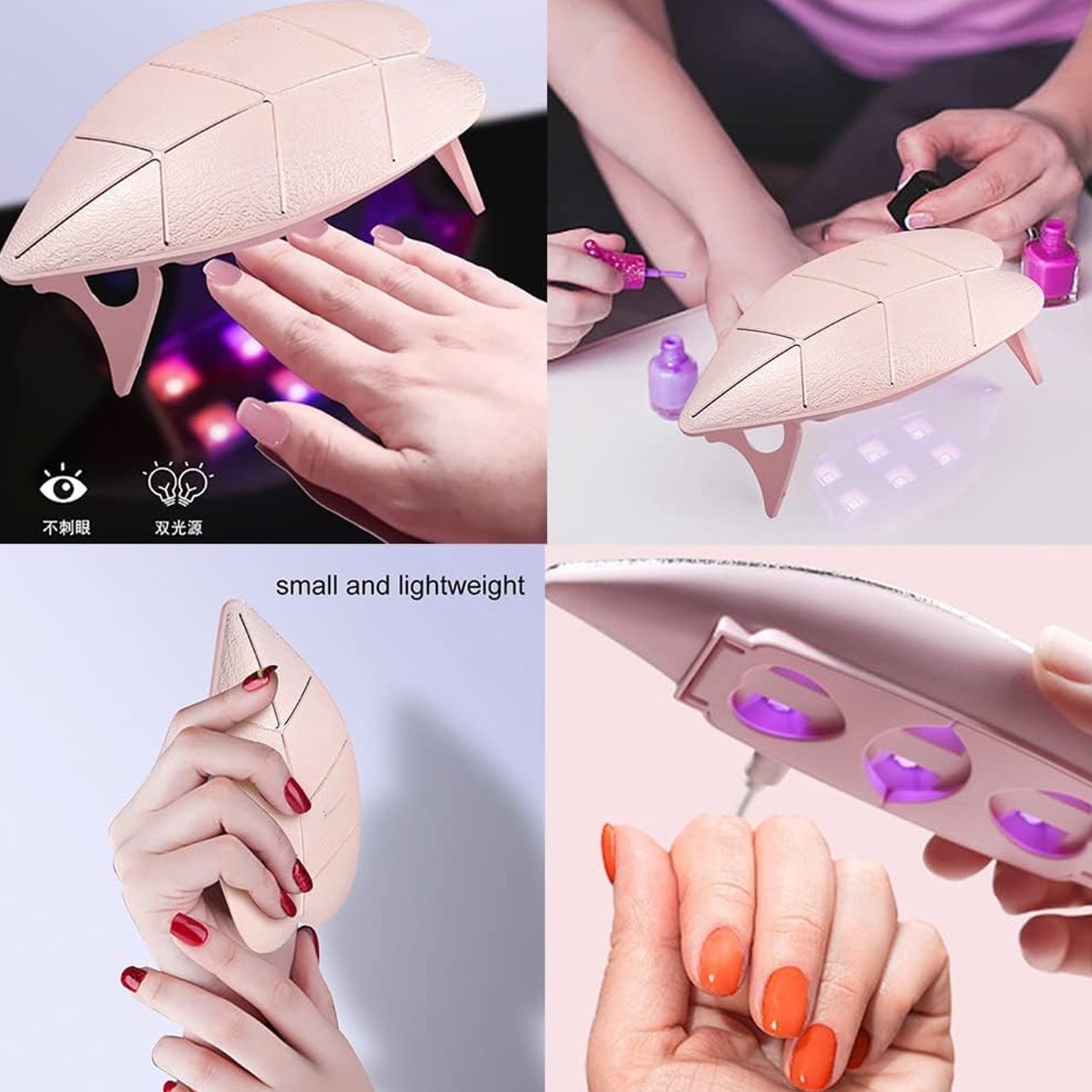 不刺眼

双光源

small and lightweight