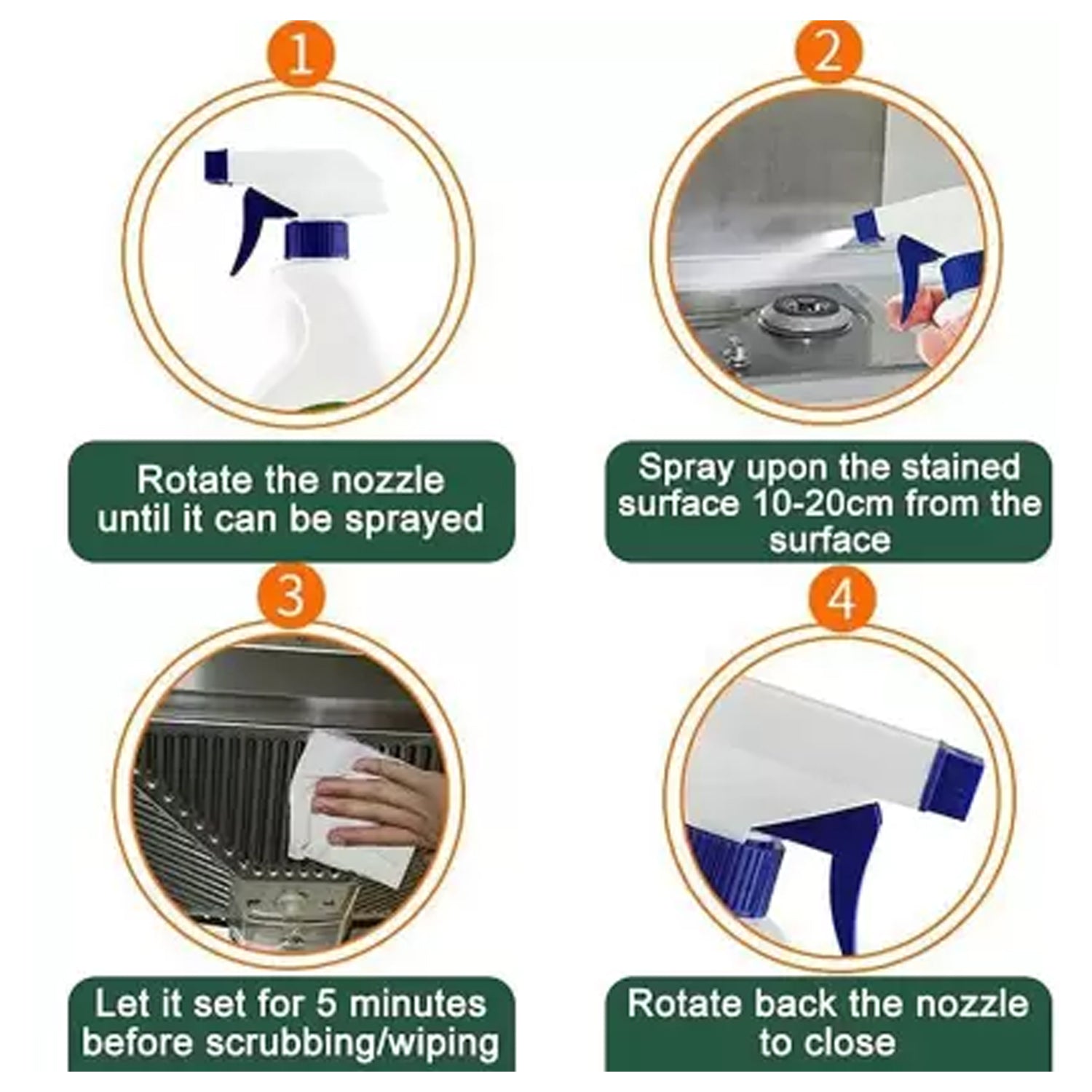 1

Rotate the nozzle until it can be sprayed

2

Spray upon the stained surface 10-20cm from the surface

3

Let it set for 5 minutes before scrubbing/wiping

4

Rotate back the nozzle to close