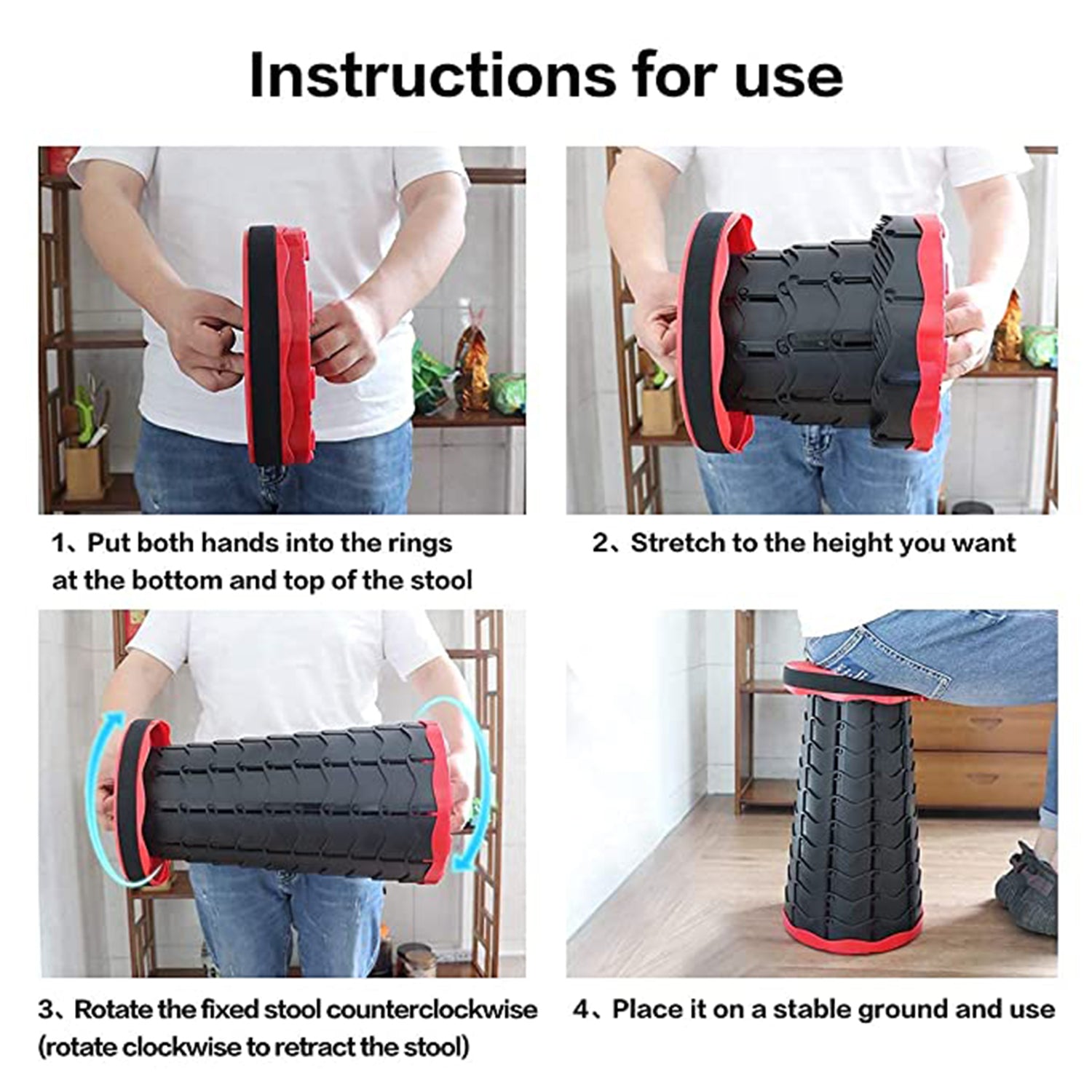 Instructions for use

1、Put both hands into the rings at the bottom and top of the stool

2、Stretch to the height you want

3、Rotate the fixed stool counterclockwise (rotate clockwise to retract the stool)

4、Place it on a stable ground and use