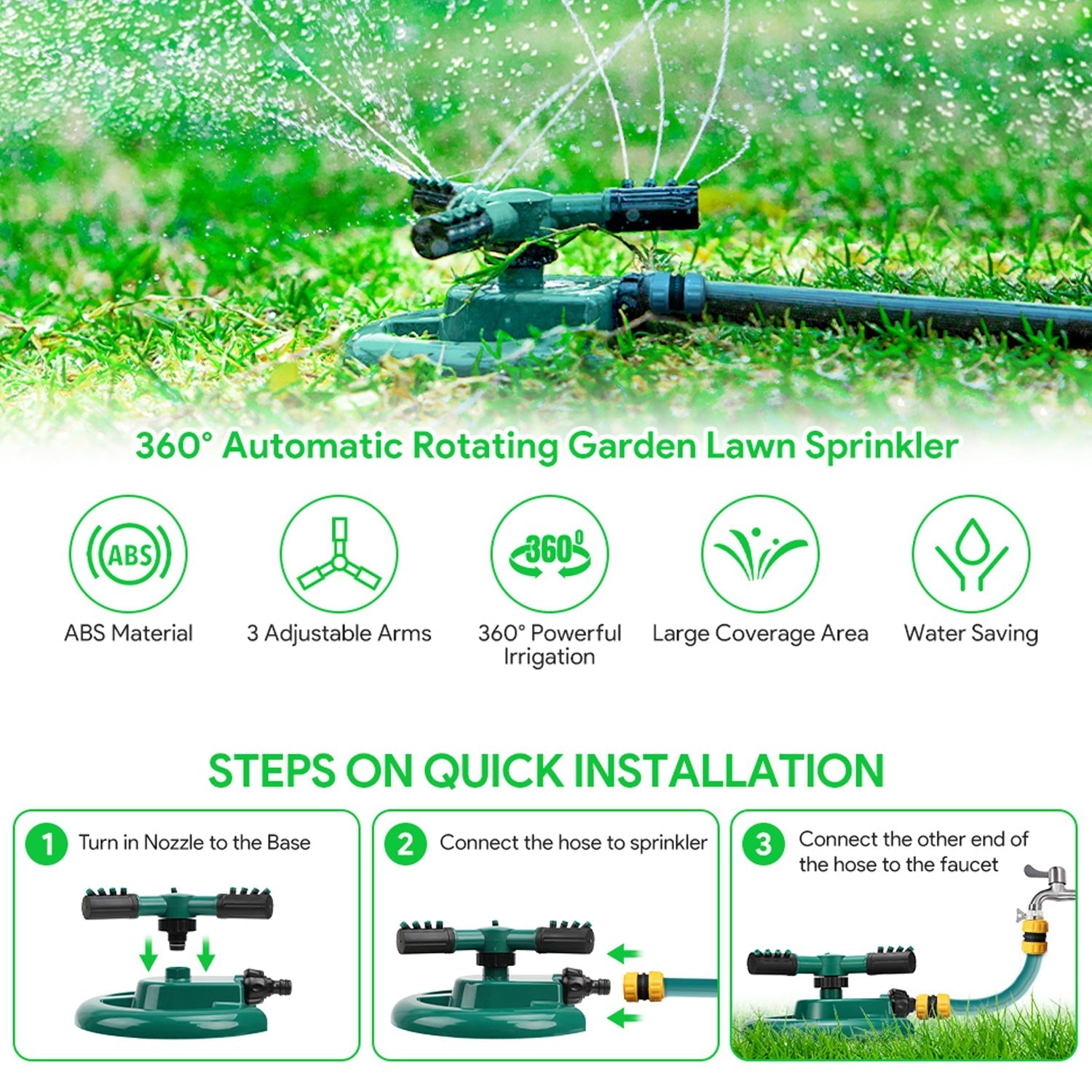 360° Automatic Rotating Garden Lawn Sprinkler

ABS

ABS Material

3 Adjustable Arms

360°

360° Powerful Irrigation

Large Coverage Area

Water Saving

STEPS ON QUICK INSTALLATION

1 Turn in Nozzle to the Base

2 Connect the hose to sprinkler

3 Connect the other end of the hose to the faucet