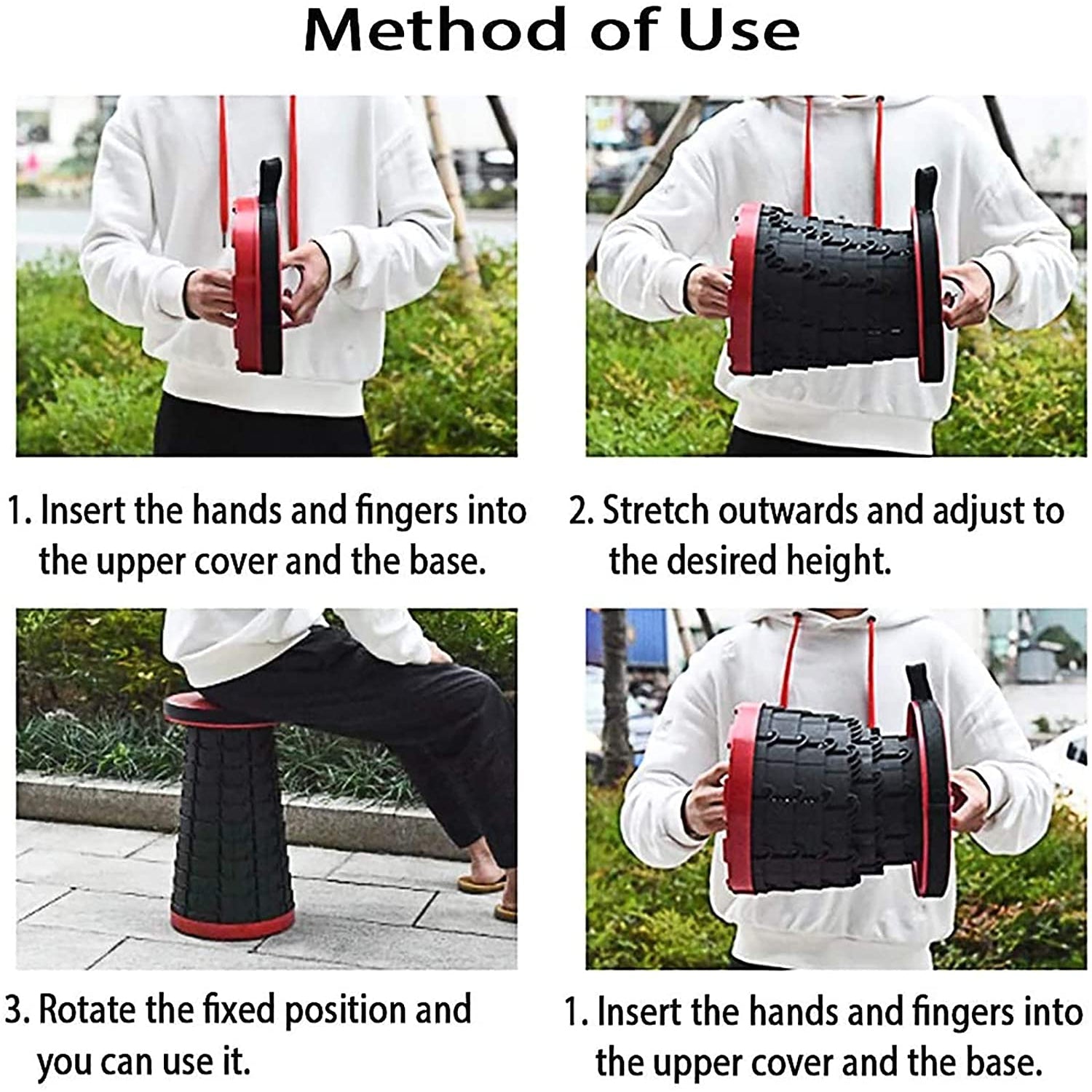 Method of Use

1. Insert the hands and fingers into the upper cover and the base.

2. Stretch outwards and adjust to the desired height.

3. Rotate the fixed position and you can use it.

1. Insert the hands and fingers into the upper cover and the base.