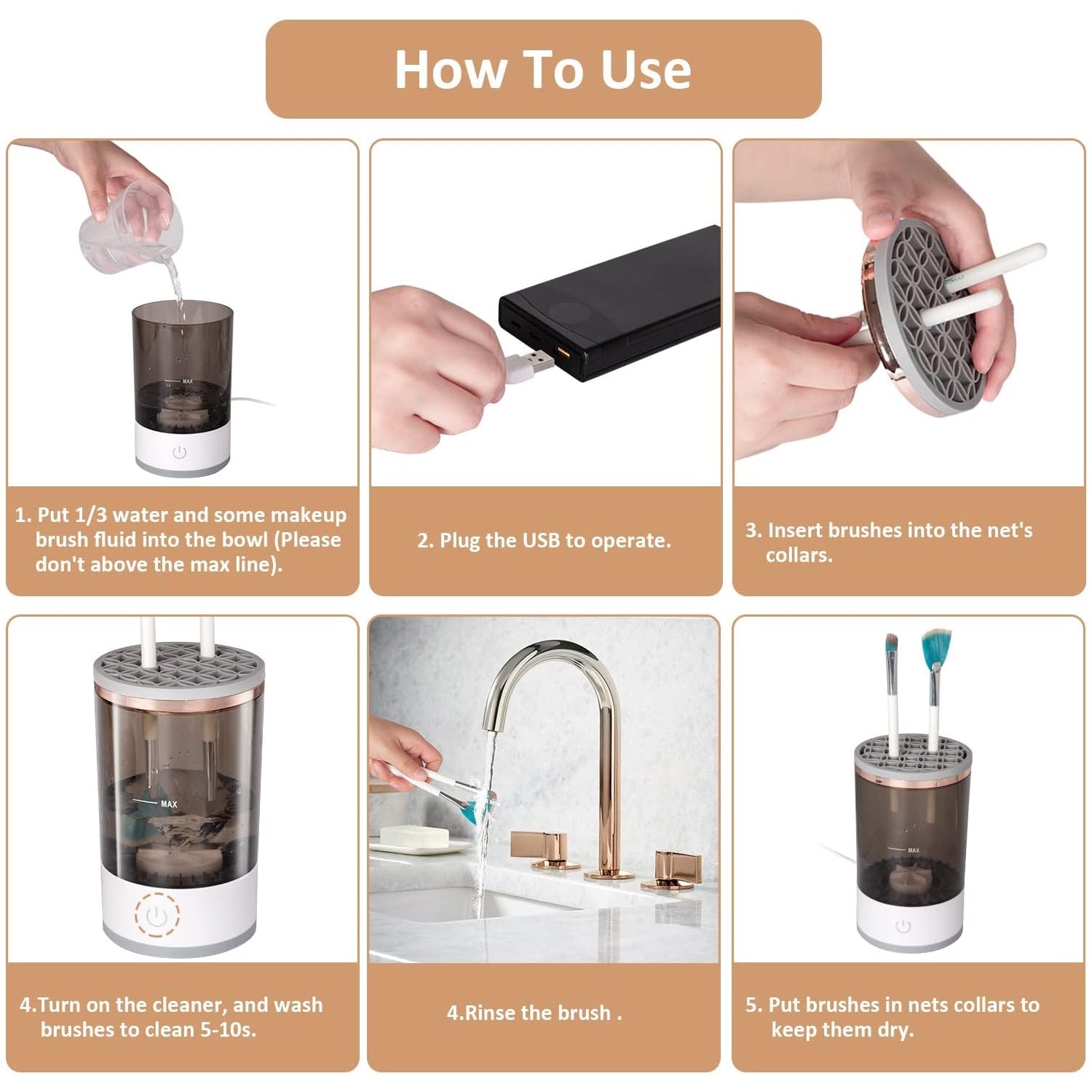 How To Use

MAX

1. Put 1/3 water and some makeup brush fluid into the bowl (Please don't above the max line).

2. Plug the USB to operate.

3. Insert brushes into the net's collars.

MAX

4.Turn on the cleaner, and wash brushes to clean 5-10s.

4.Rinse the brush .

MAX

5. Put brushes in nets collars to keep them dry.