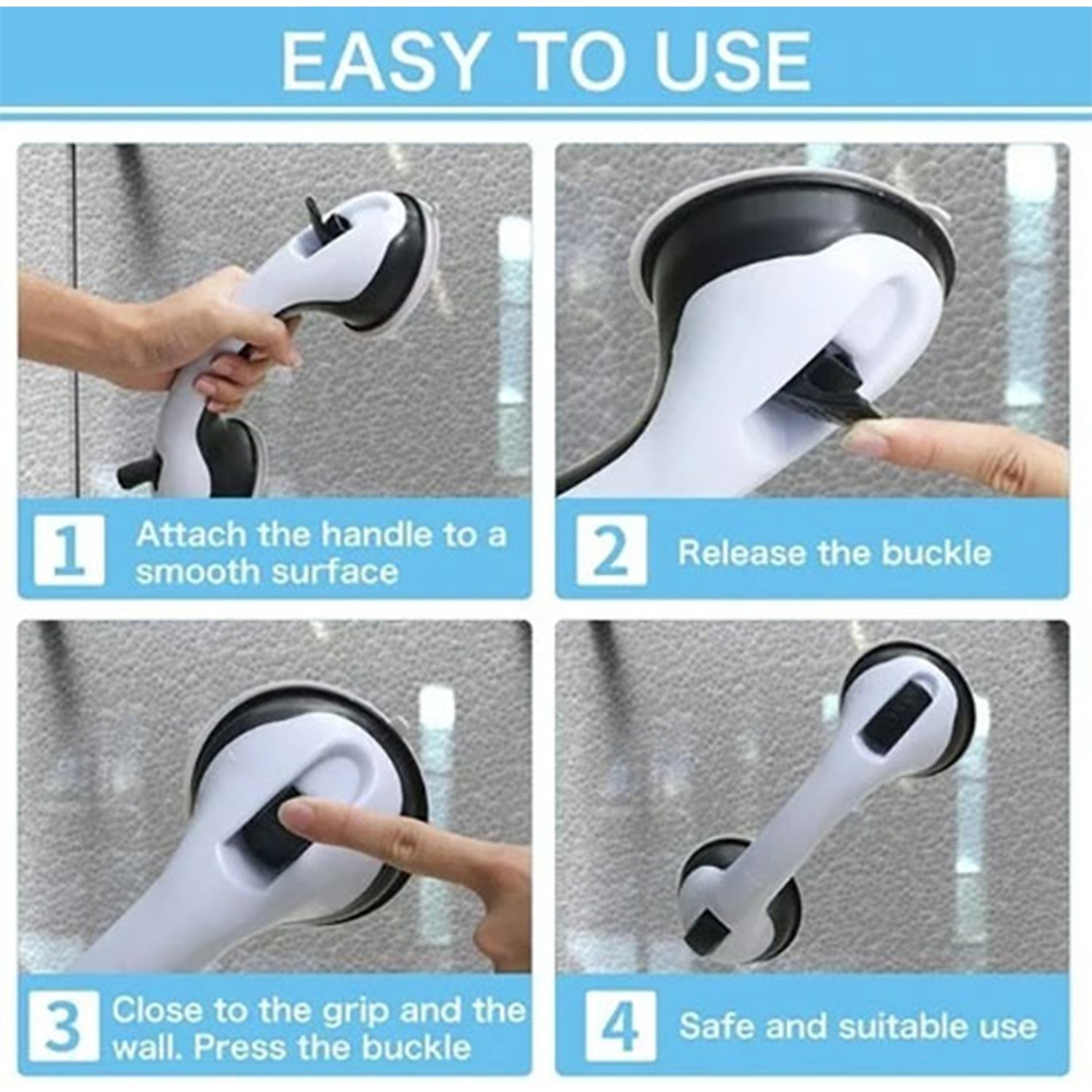 EASY TO USE

1 Attach the handle to a smooth surface

2 Release the buckle

3 Close to the grip and the wall. Press the buckle

4 Safe and suitable use