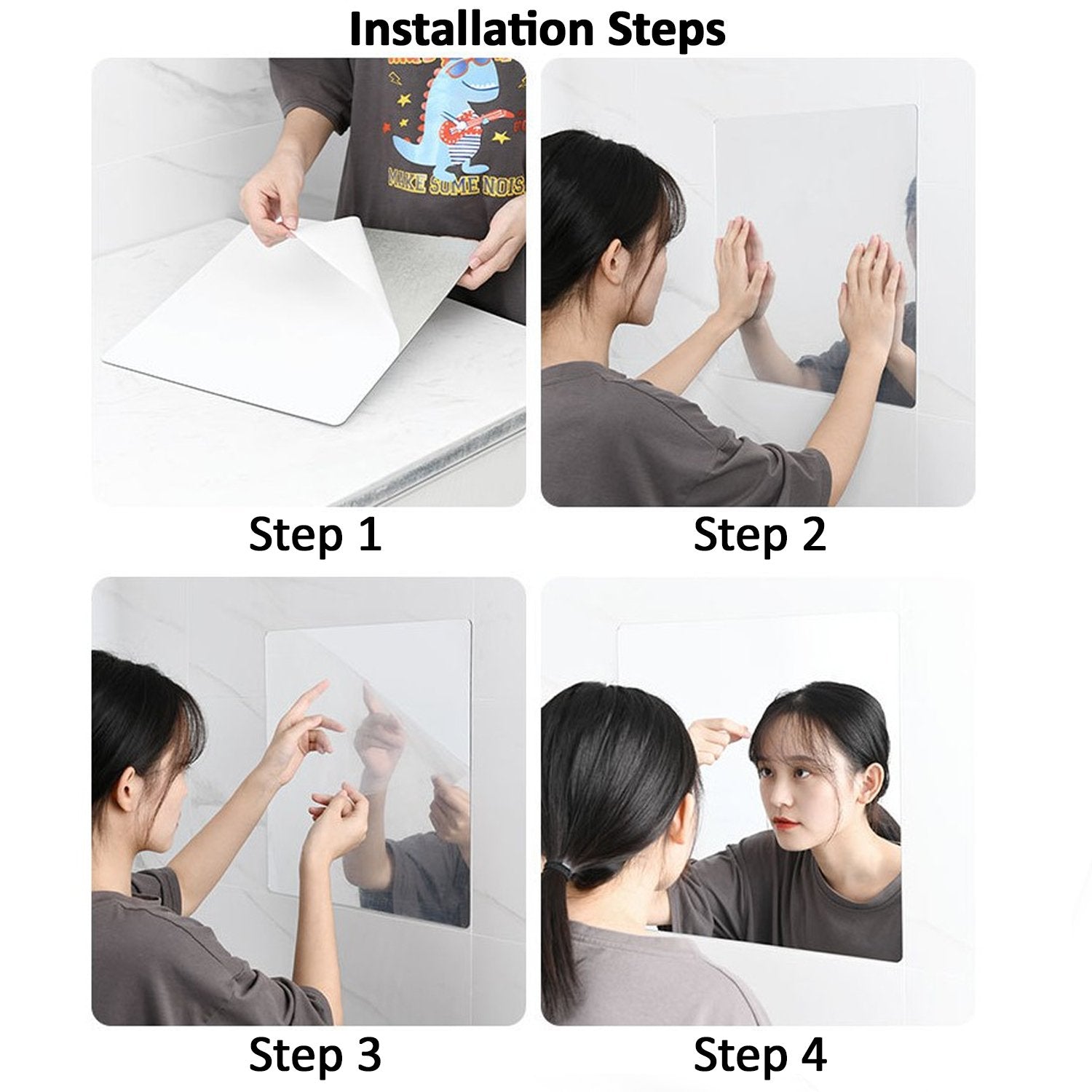 Installation Steps

MAKE SOME NOIS

Step 1

Step 2

Step 3

Step 4