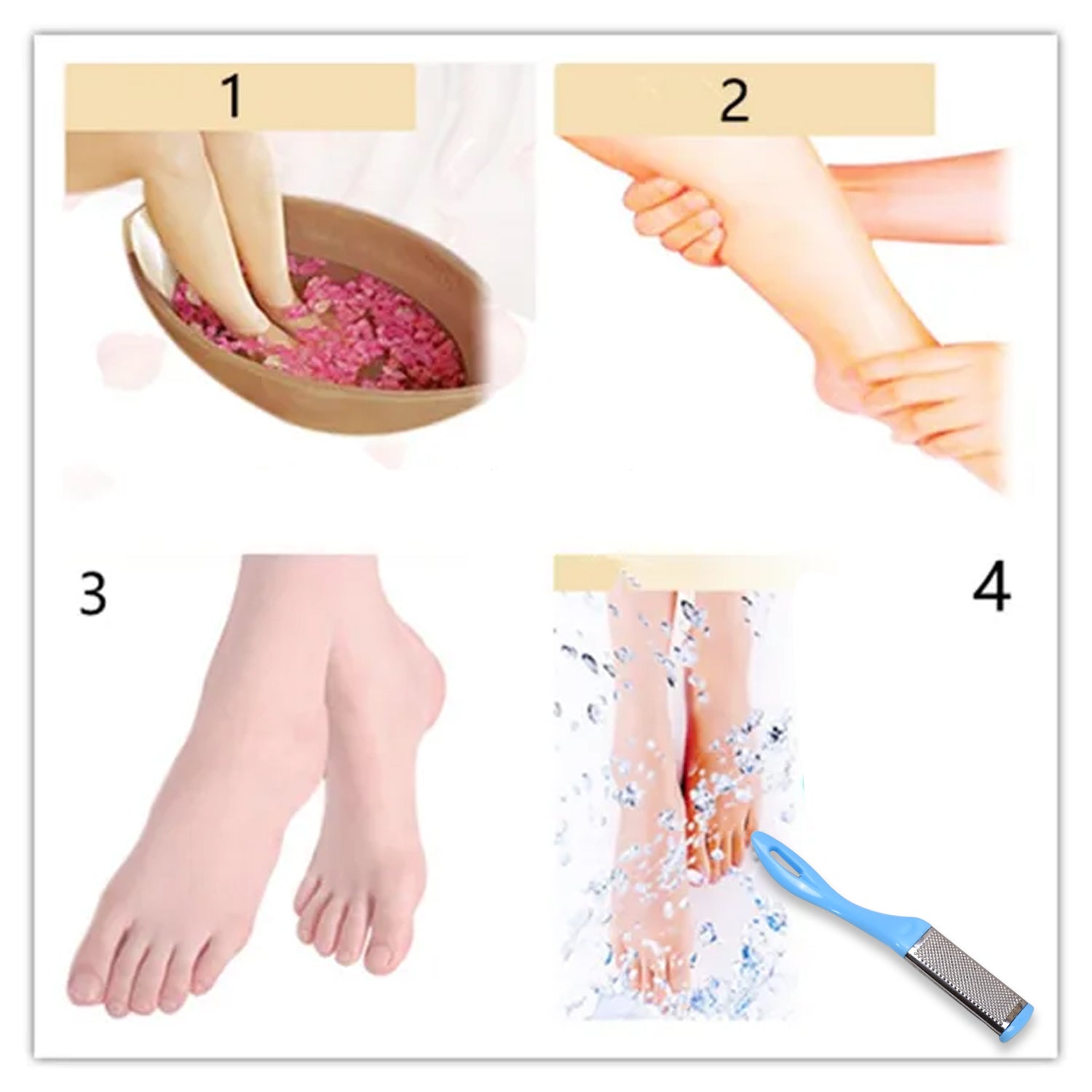 1

2

3

4