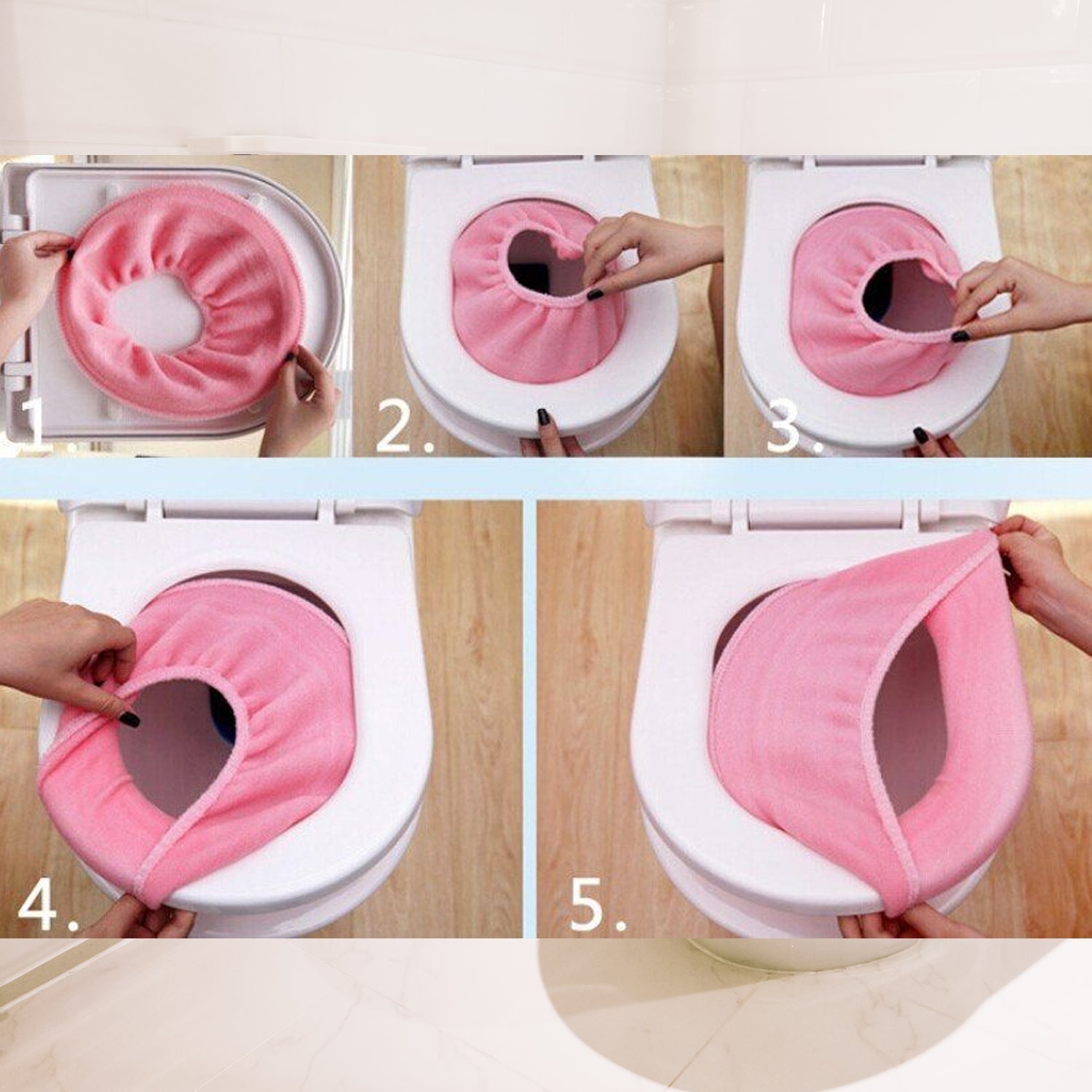 1.

2.

3.

4.

5.