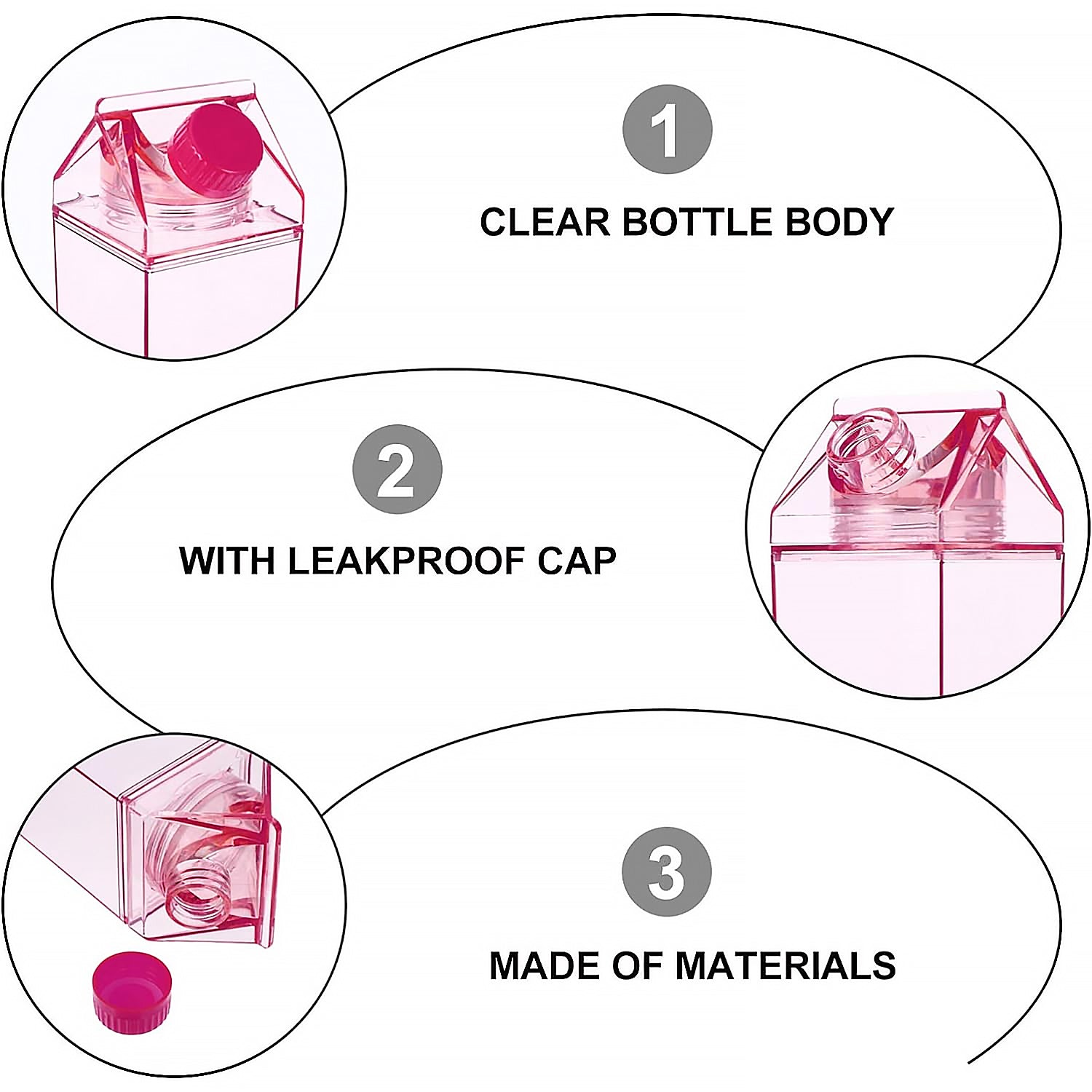 1

CLEAR BOTTLE BODY

2

WITH LEAKPROOF CAP

3

MADE OF MATERIALS