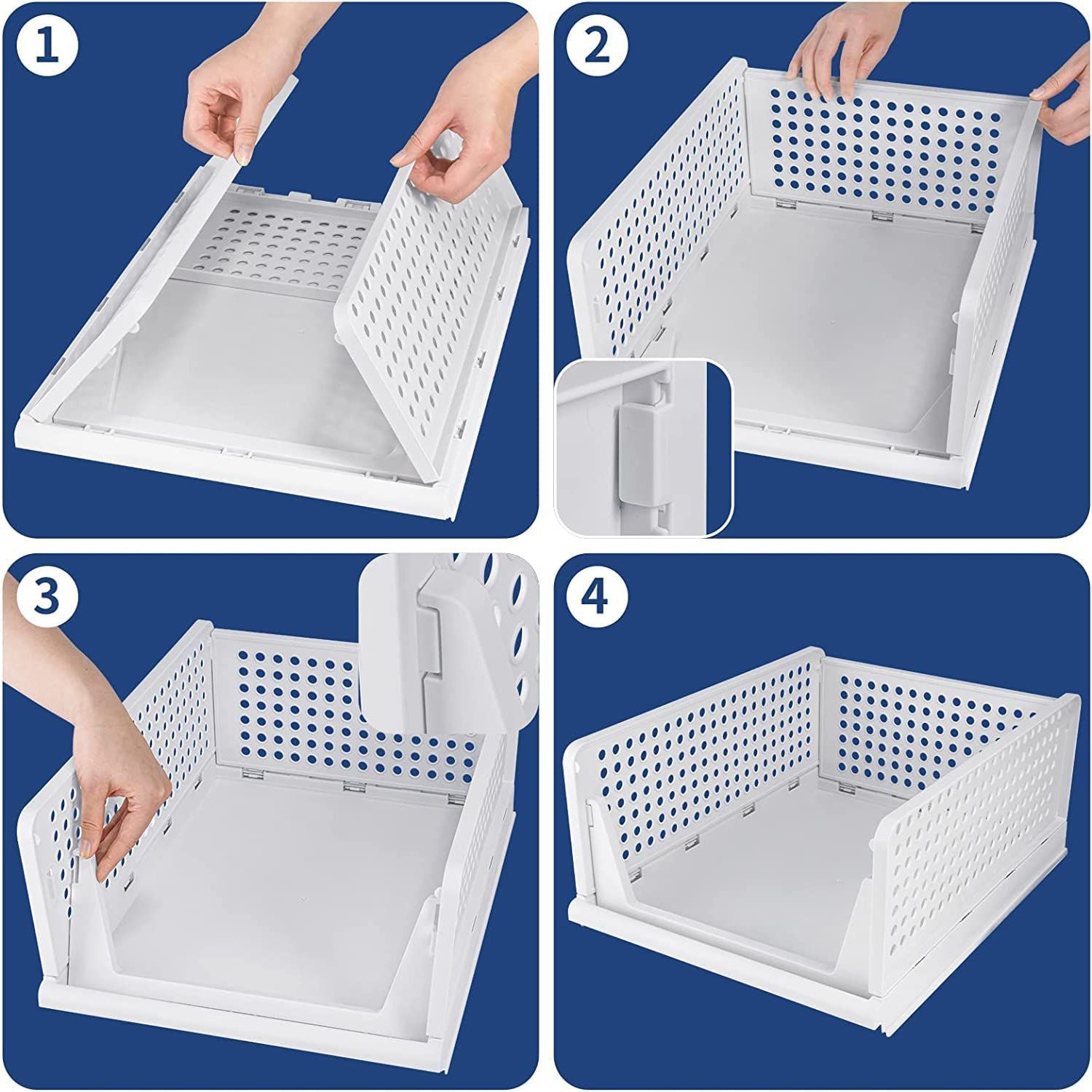 1

2

3

4