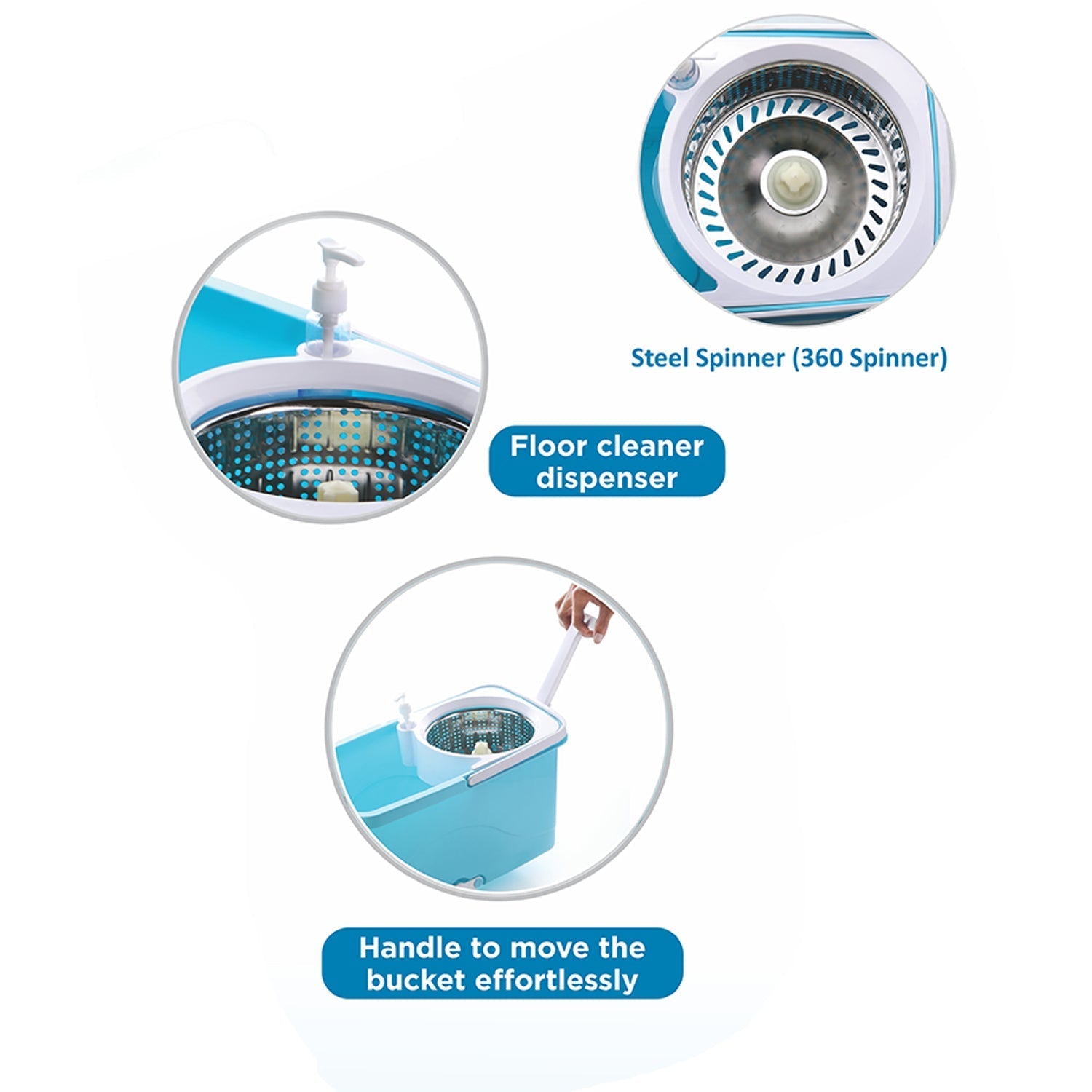 Steel Spinner (360 Spinner)

Floor cleaner dispenser

Handle to move the bucket effortlessly