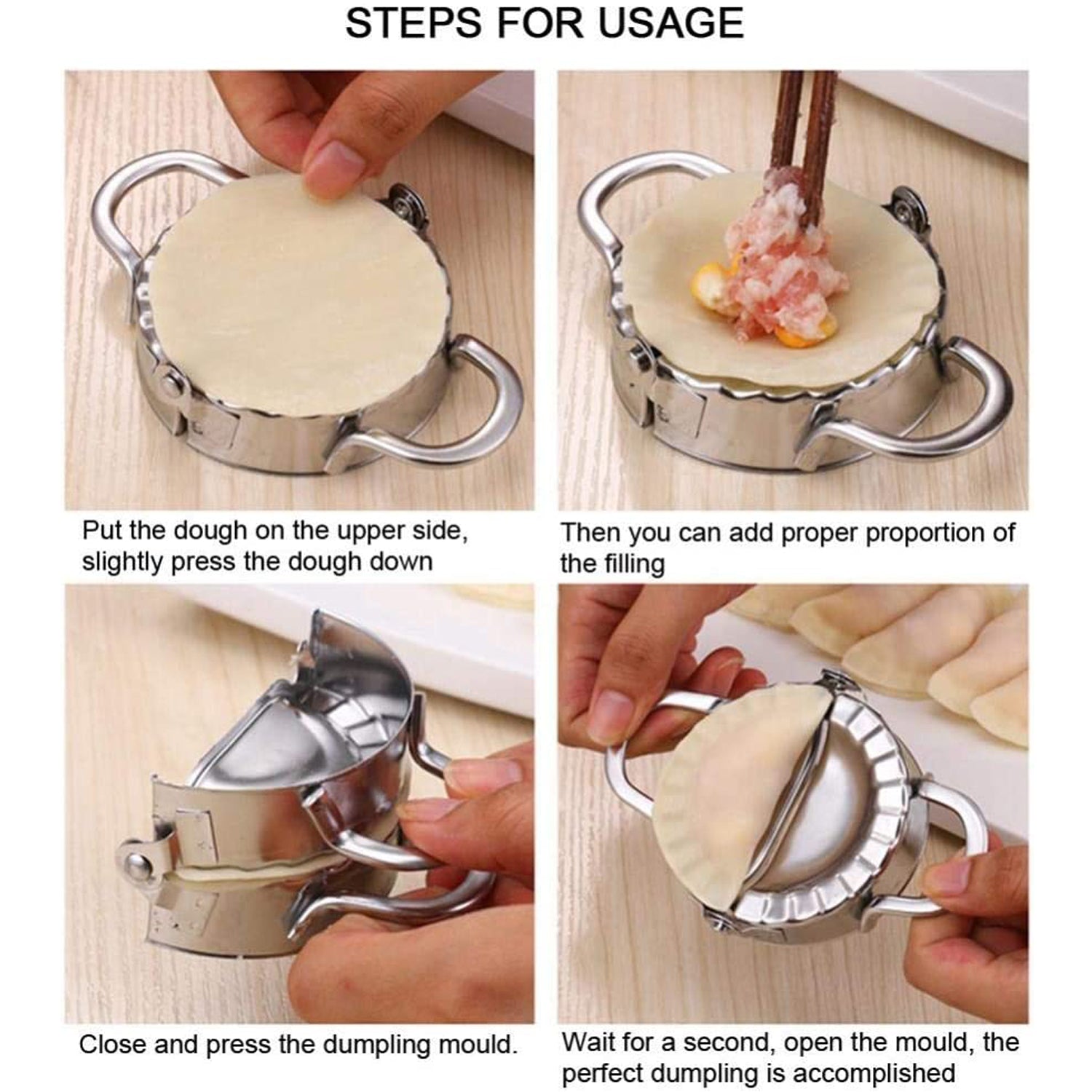 STEPS FOR USAGE

Put the dough on the upper side, slightly press the dough down

Then you can add proper proportion of the filling

Close and press the dumpling mould.

Wait for a second, open the mould, the perfect dumpling is accomplished