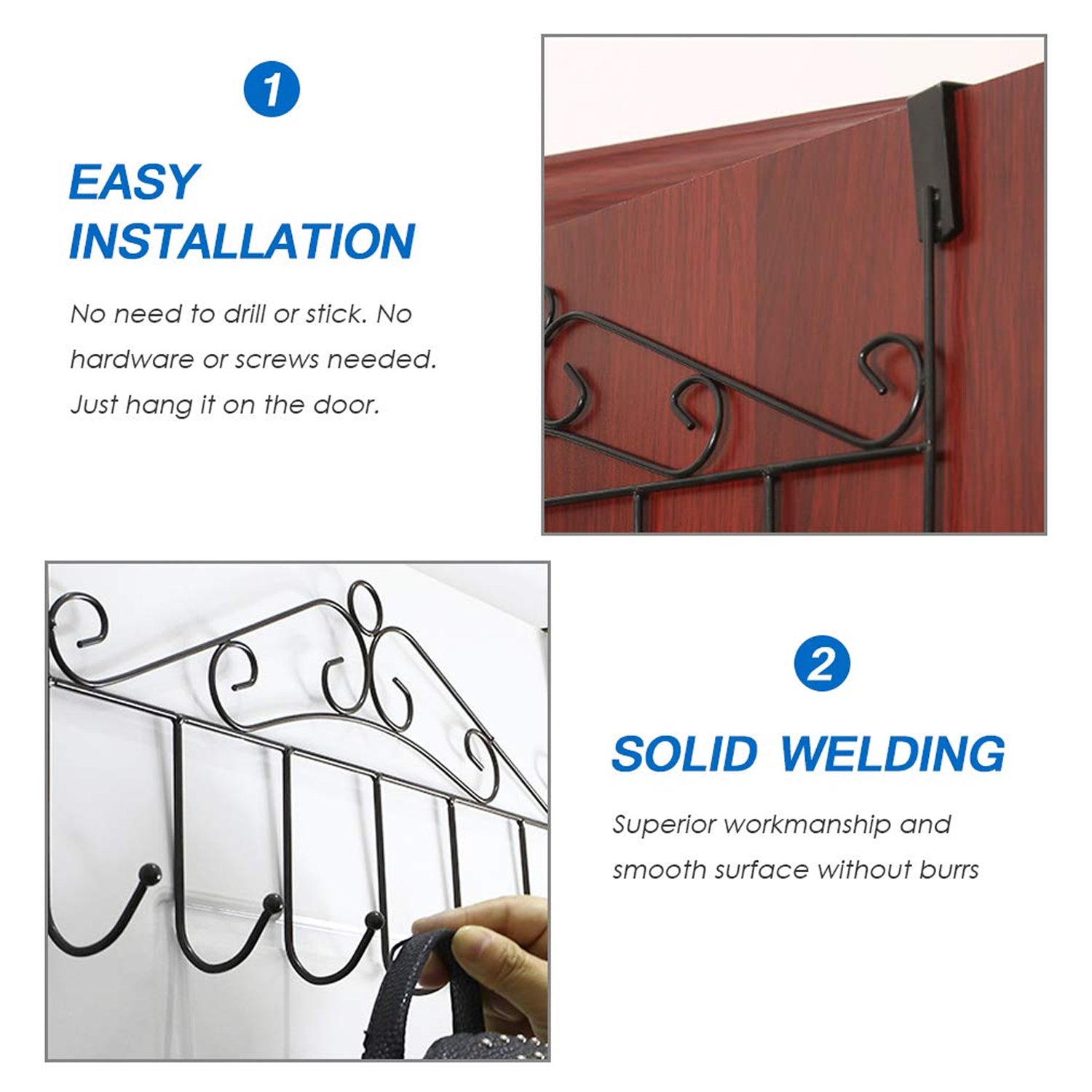 1

EASY INSTALLATION

No need to drill or stick. No hardware or screws needed. Just hang it on the door.

2

SOLID WELDING

Superior workmanship and smooth surface without burrs