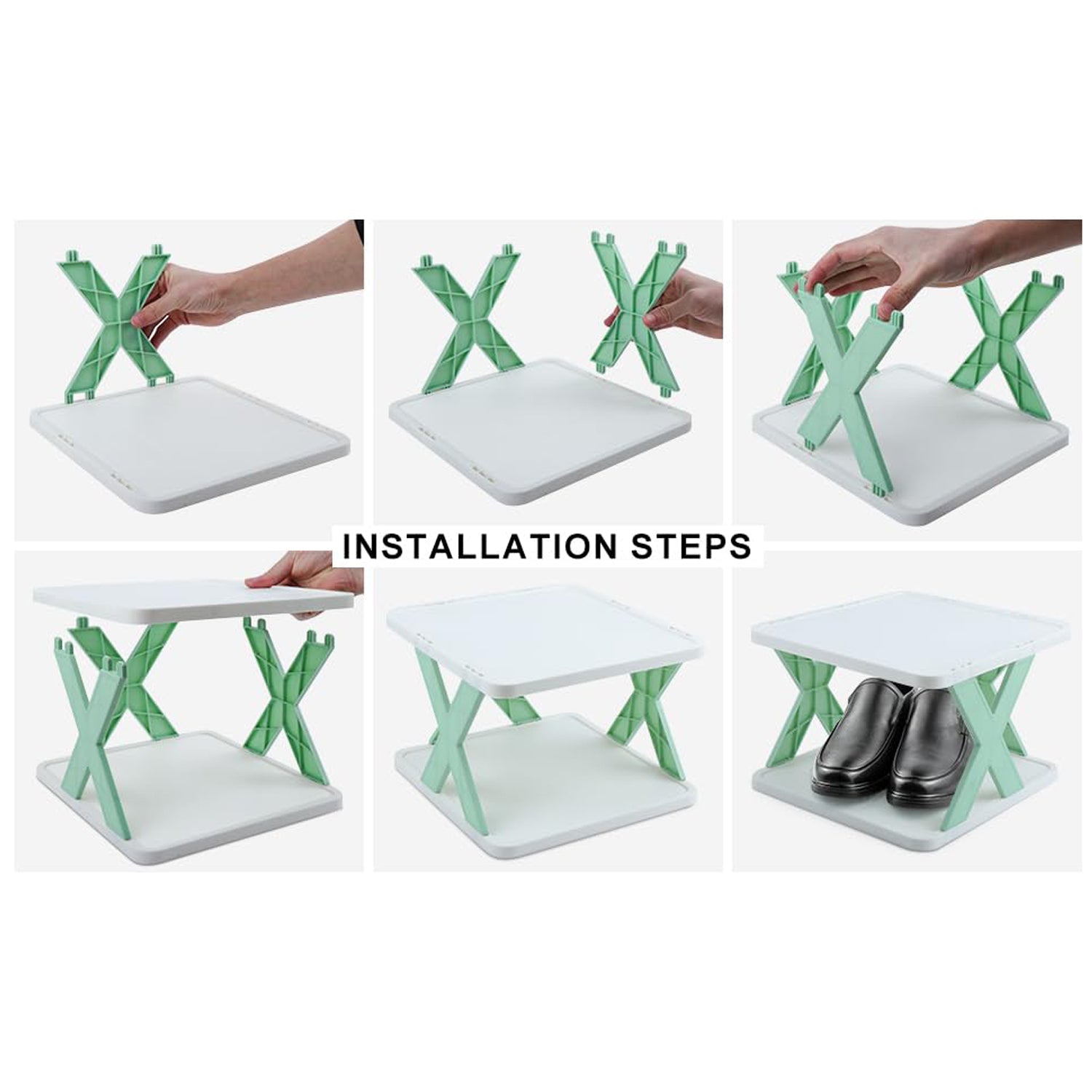 INSTALLATION STEPS