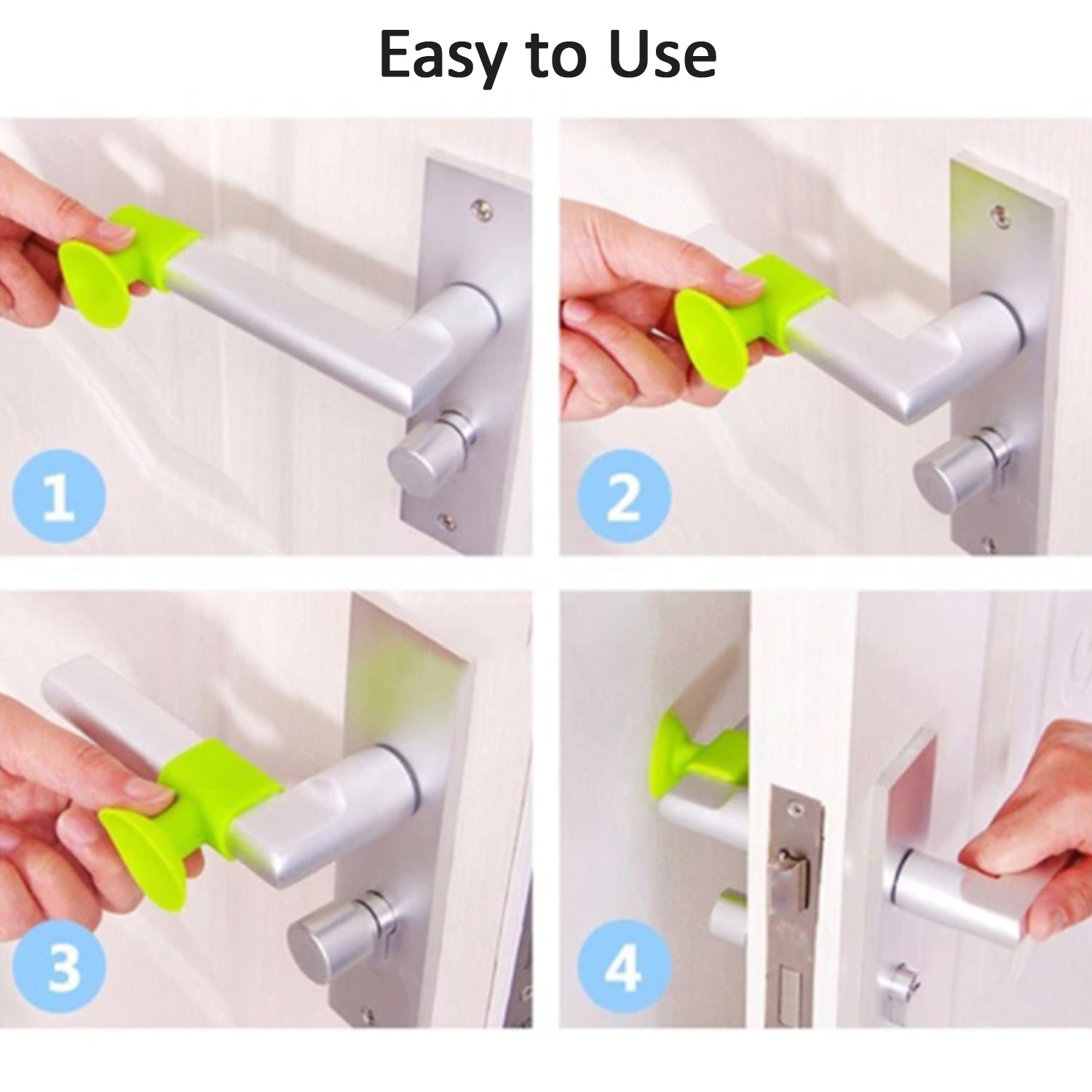 Easy to Use

1

2

3

4