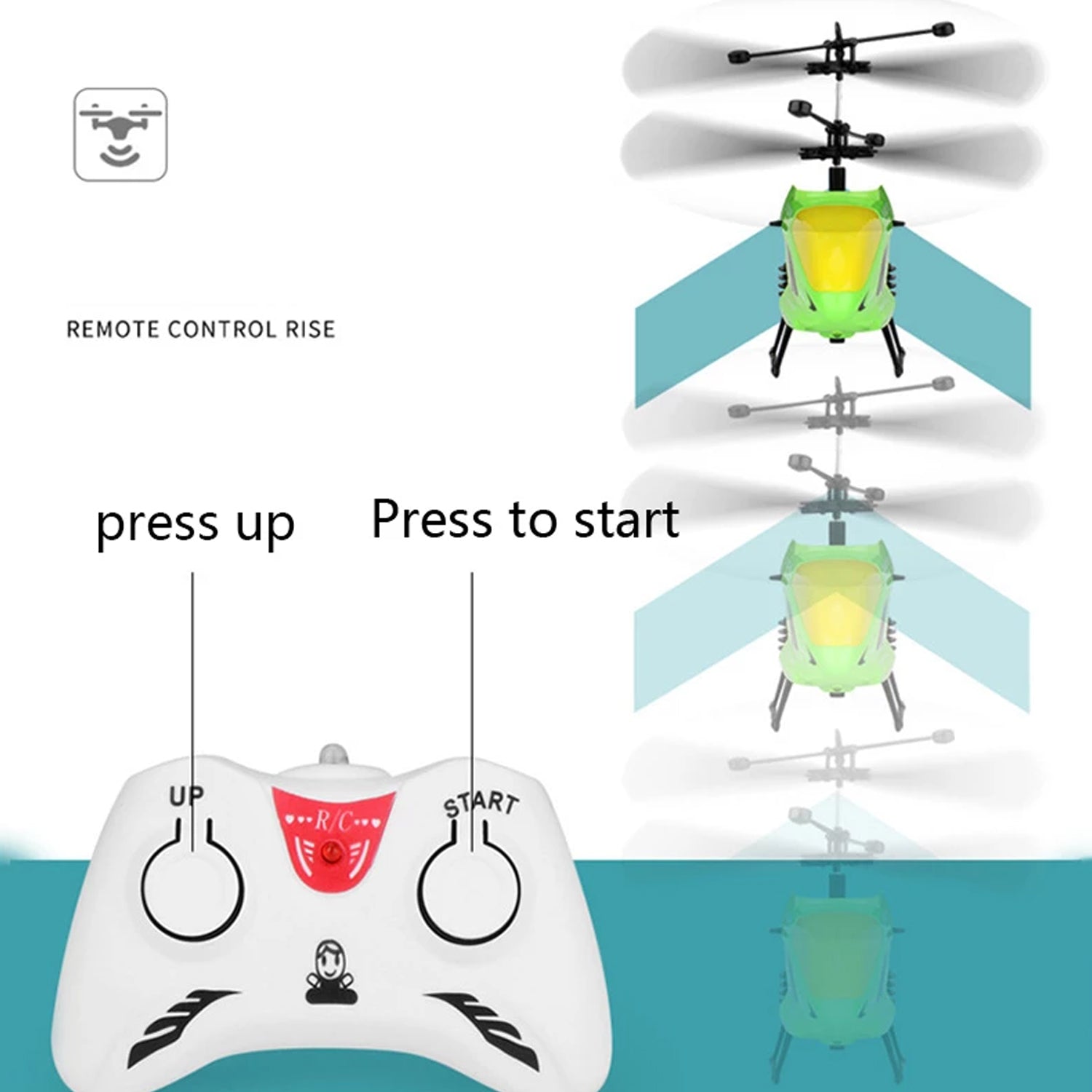 REMOTE CONTROL RISE

press up

Press to start

UP

R/C

START