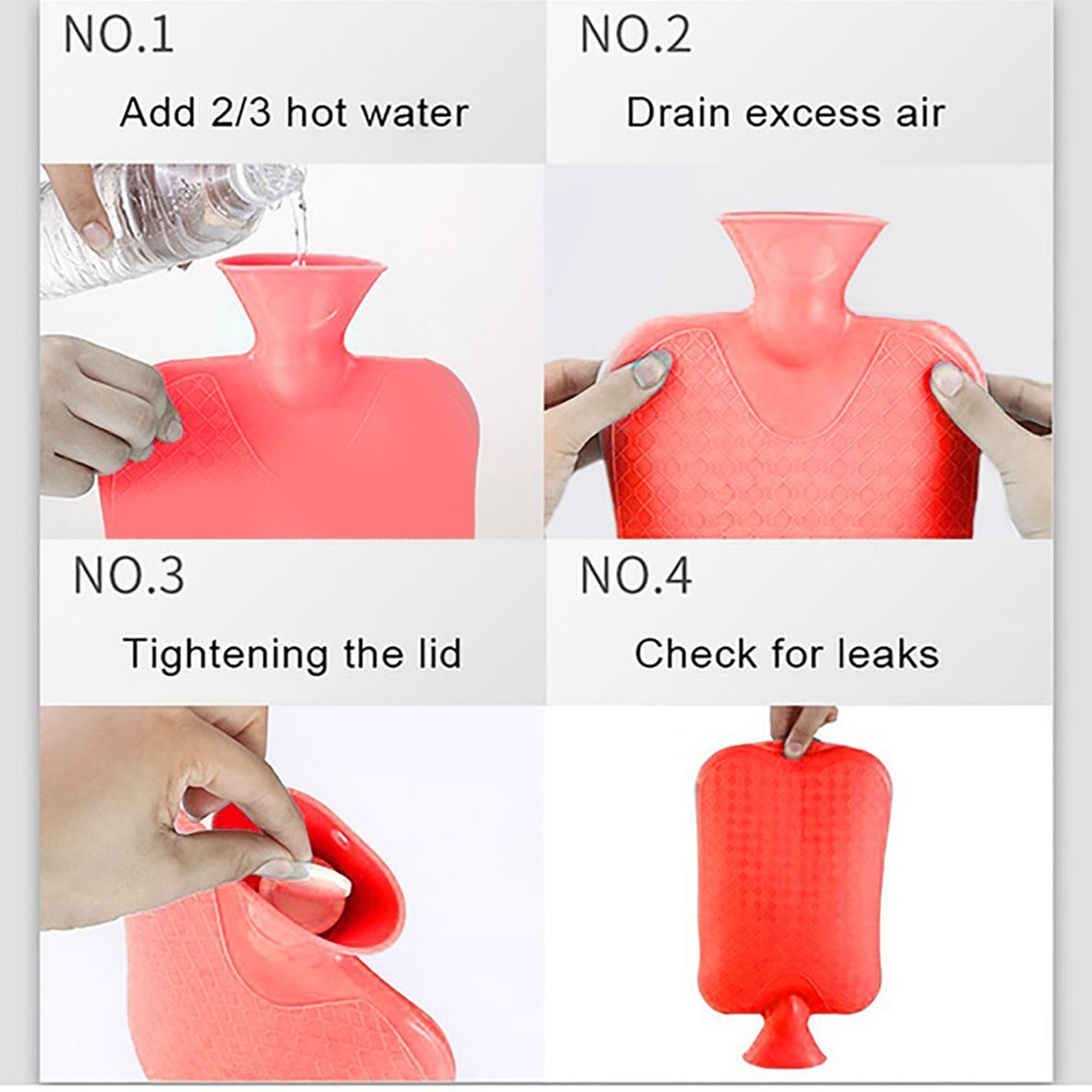 NO.1
Add 2/3 hot water

NO.2
Drain excess air

NO.3
Tightening the lid

NO.4
Check for leaks