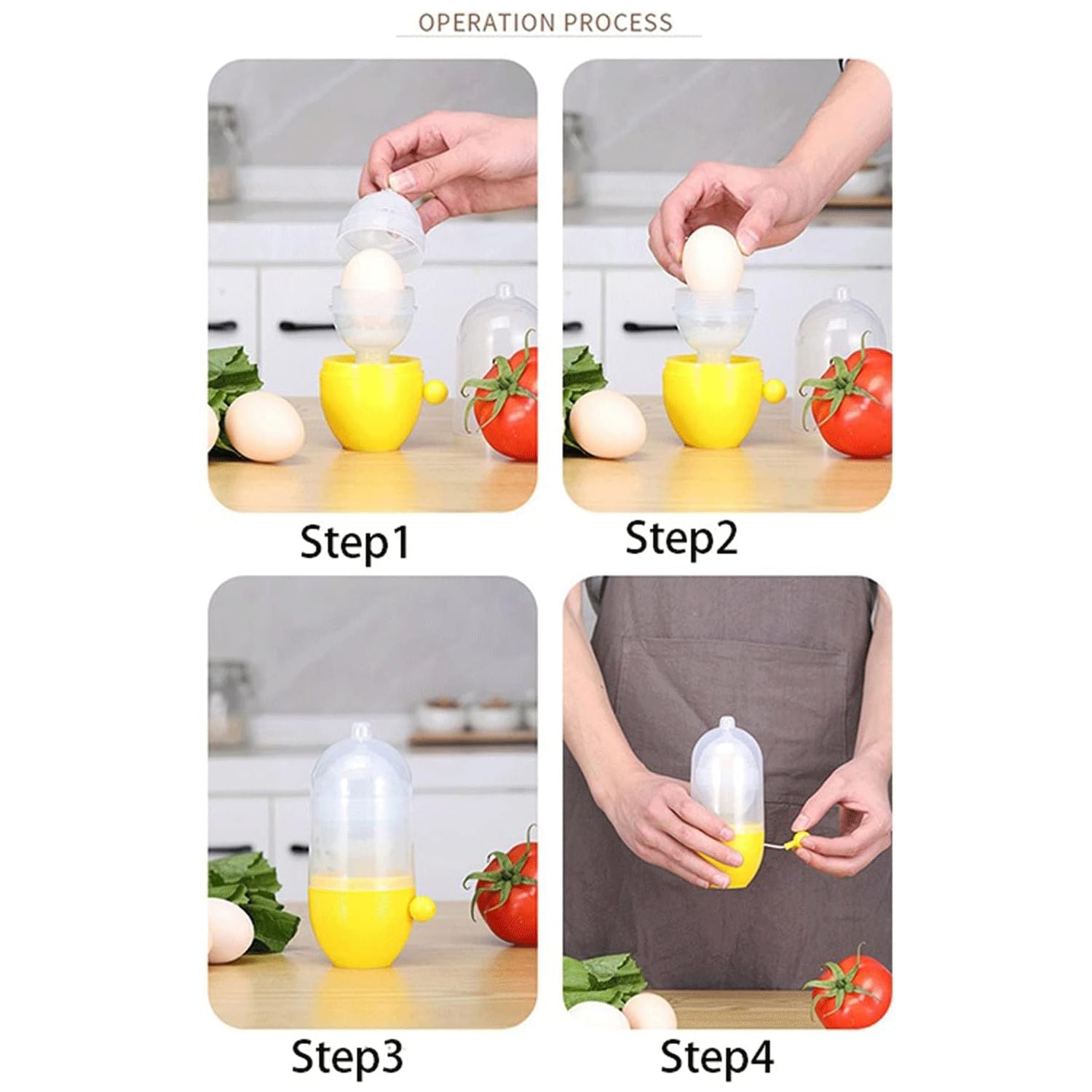 OPERATION PROCESS

Step1

Step2

Step3

Step4