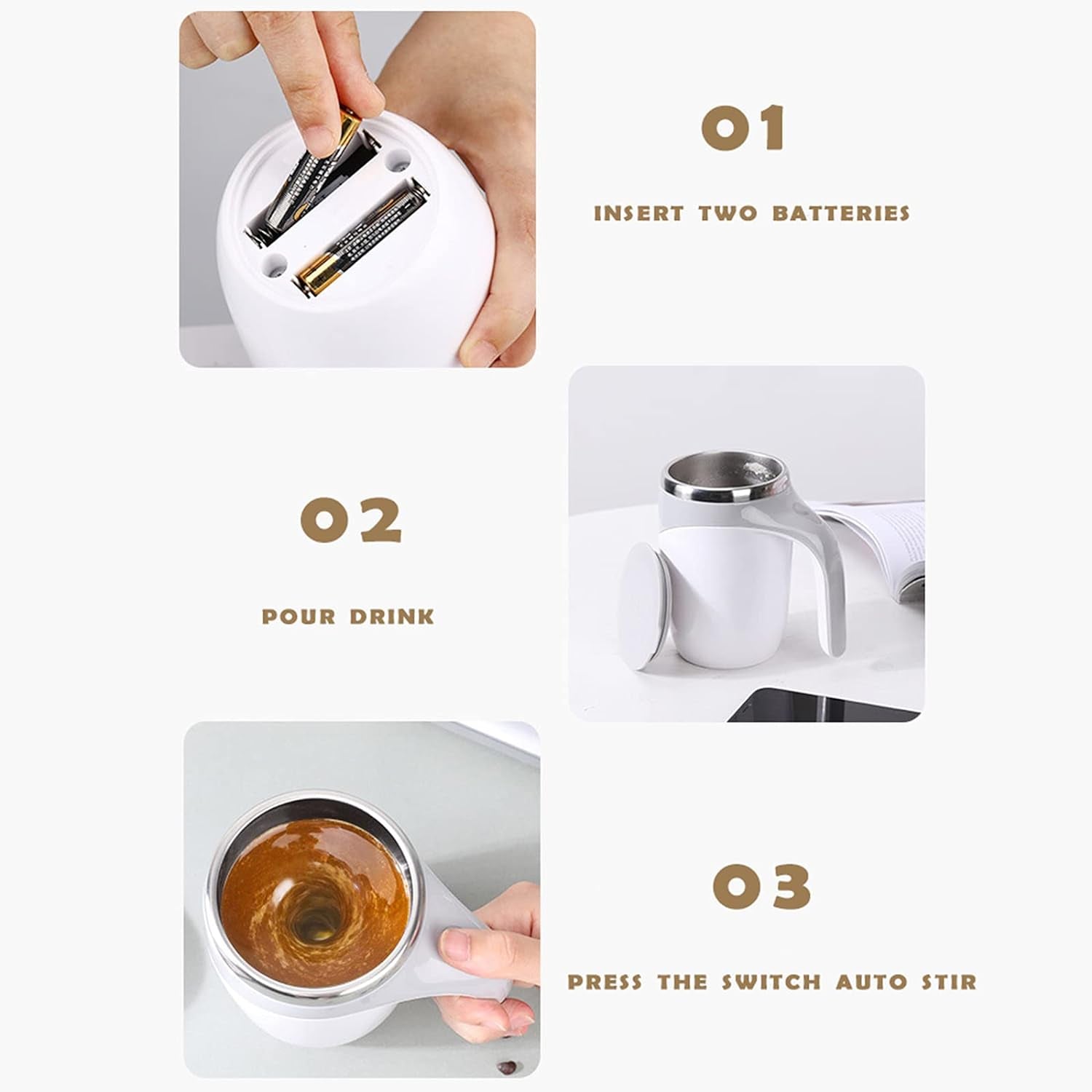 01

INSERT TWO BATTERIES

02

POUR DRINK

03

PRESS THE SWITCH AUTO STIR