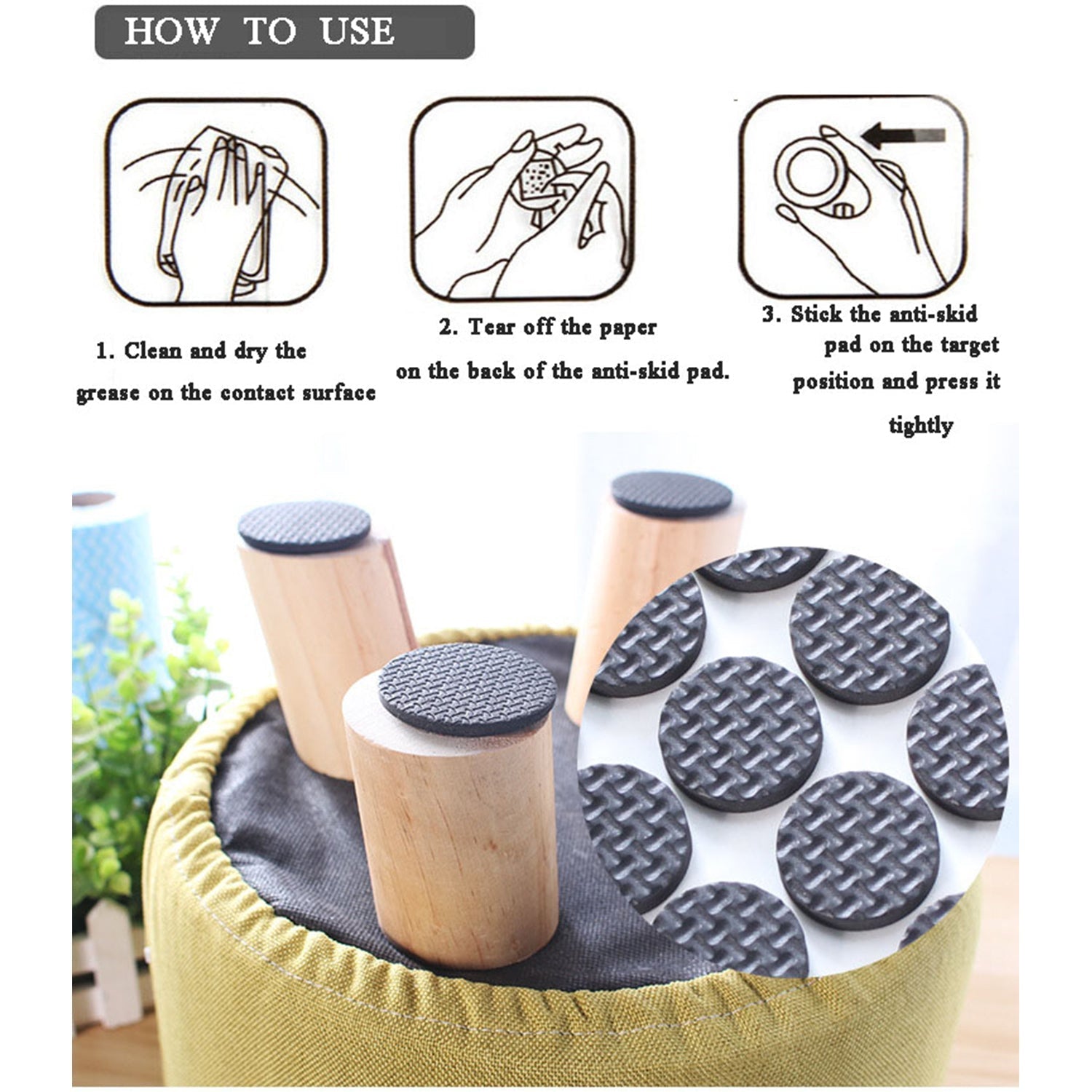 HOW TO USE

1. Clean and dry the grease on the contact surface

2. Tear off the paper on the back of the anti-skid pad.

3. Stick the anti-skid pad on the target position and press it tightly