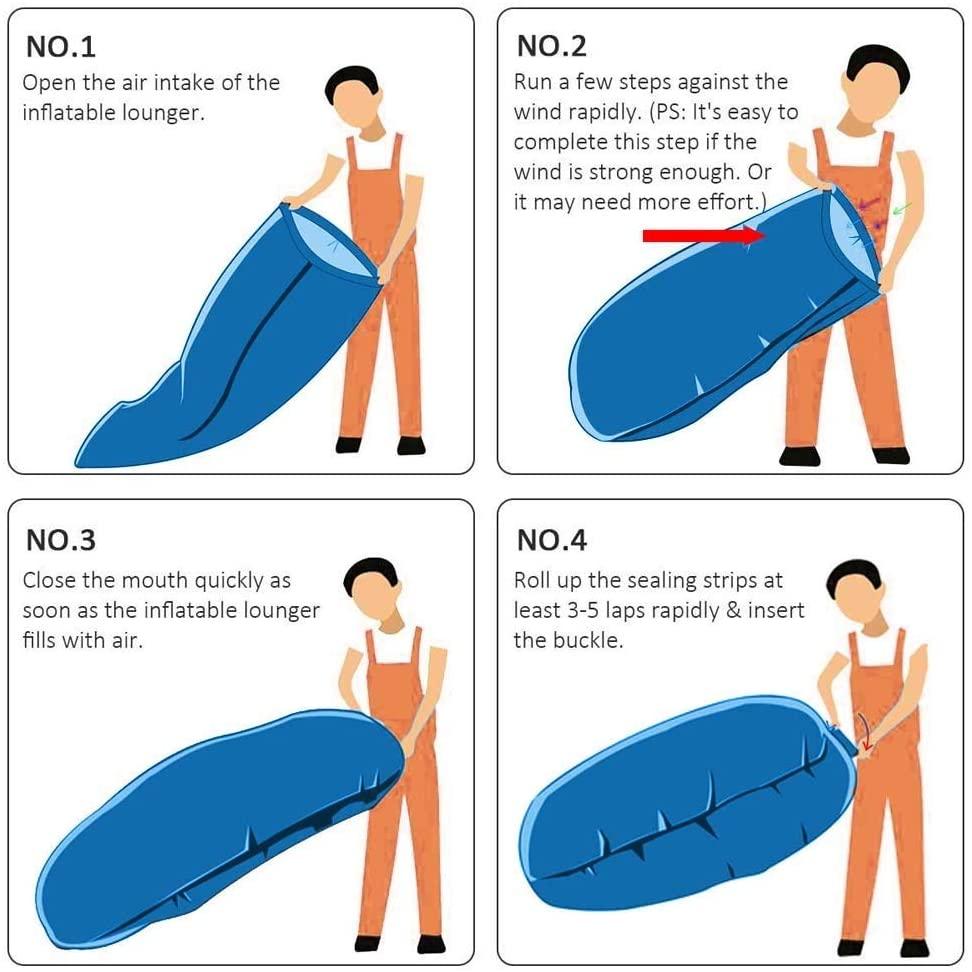 NO.1
Open the air intake of the inflatable lounger.

NO.2
Run a few steps against the wind rapidly. (PS: It's easy to complete this step if the wind is strong enough. Or it may need more effort.)

NO.3
Close the mouth quickly as soon as the inflatable lounger fills with air.

NO.4
Roll up the sealing strips at least 3-5 laps rapidly & insert the buckle.