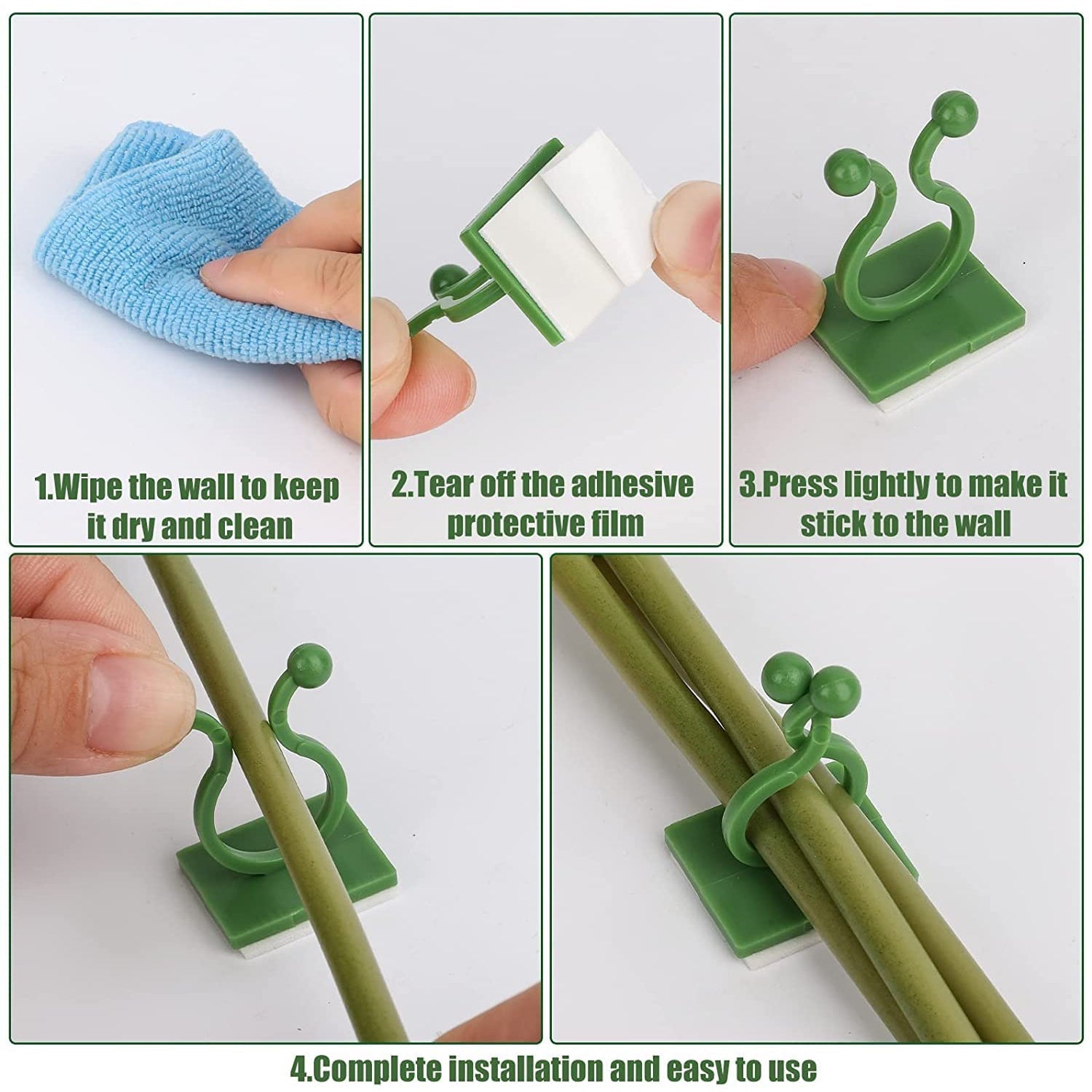 1.Wipe the wall to keep it dry and clean

2.Tear off the adhesive protective film

3.Press lightly to make it stick to the wall

4.Complete installation and easy to use