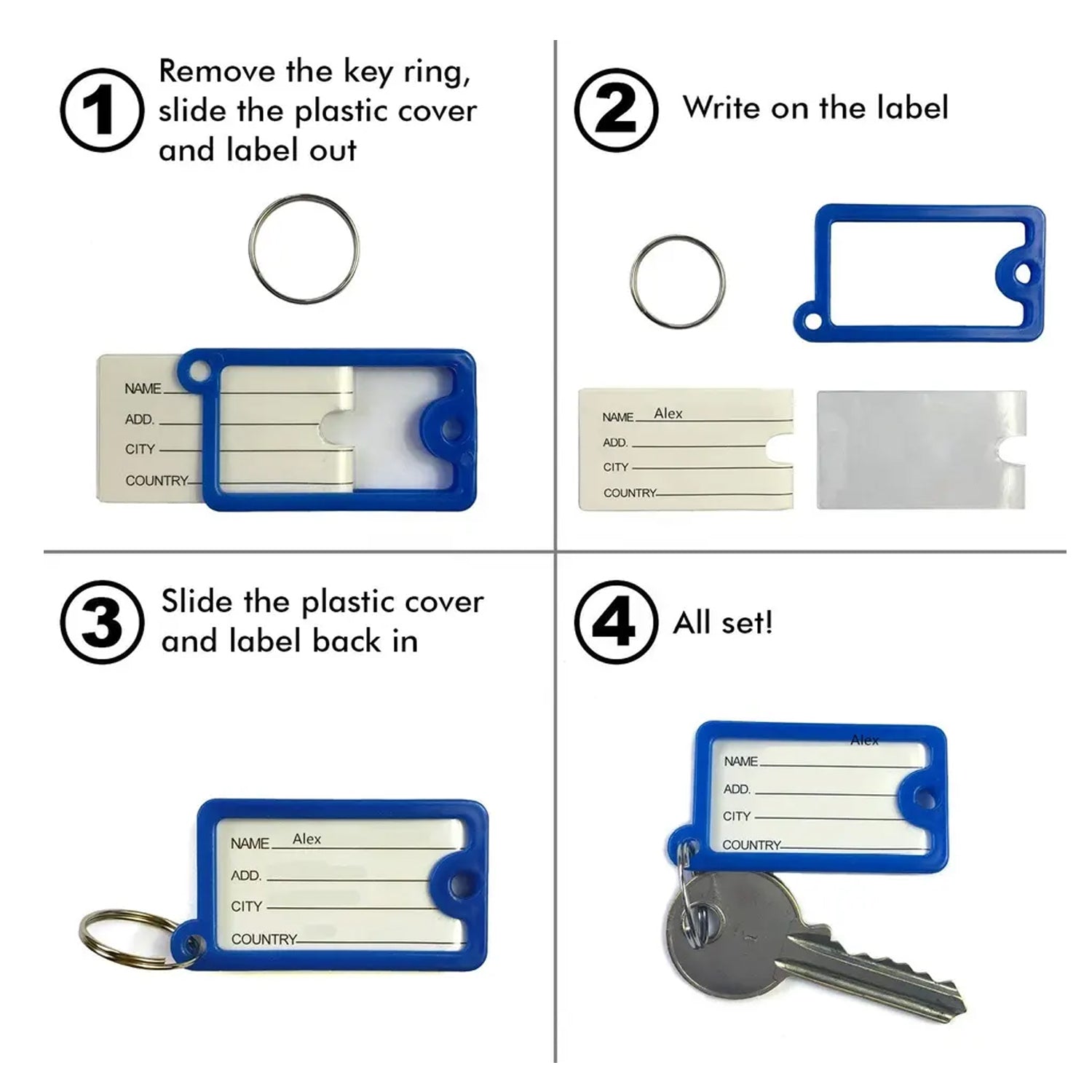 1 Remove the key ring, slide the plastic cover and label out

NAME
ADD.
CITY
COUNTRY

2 Write on the label

NAME Alex
ADD.
CITY
COUNTRY

3 Slide the plastic cover and label back in

NAME Alex
ADD.
CITY
COUNTRY

4 All set!

Alex
NAME
ADD.
CITY
COUNTRY