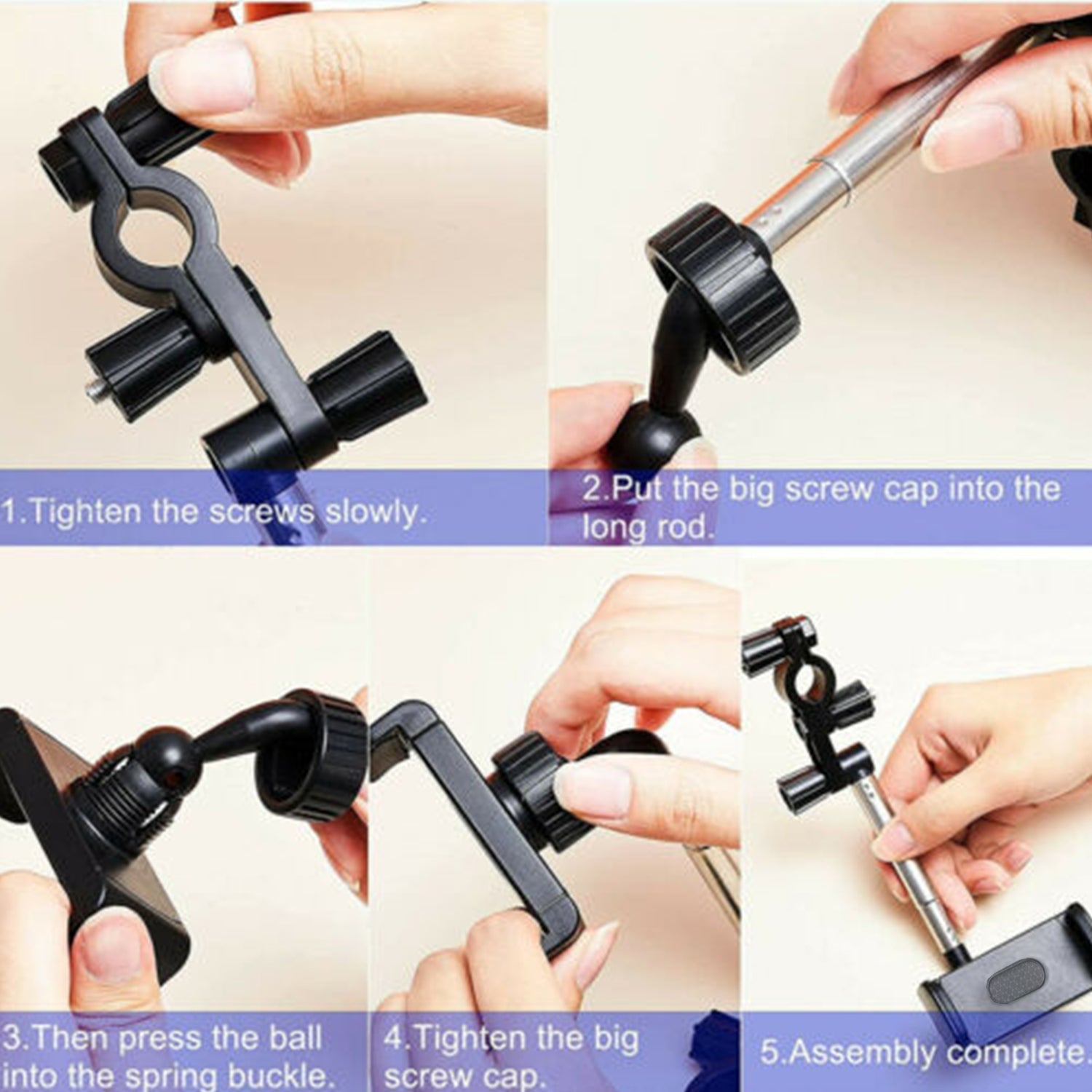 1.Tighten the screws slowly.

2.Put the big screw cap into the long rod.

3.Then press the ball into the spring buckle.

4.Tighten the big screw cap.

5.Assembly complete.