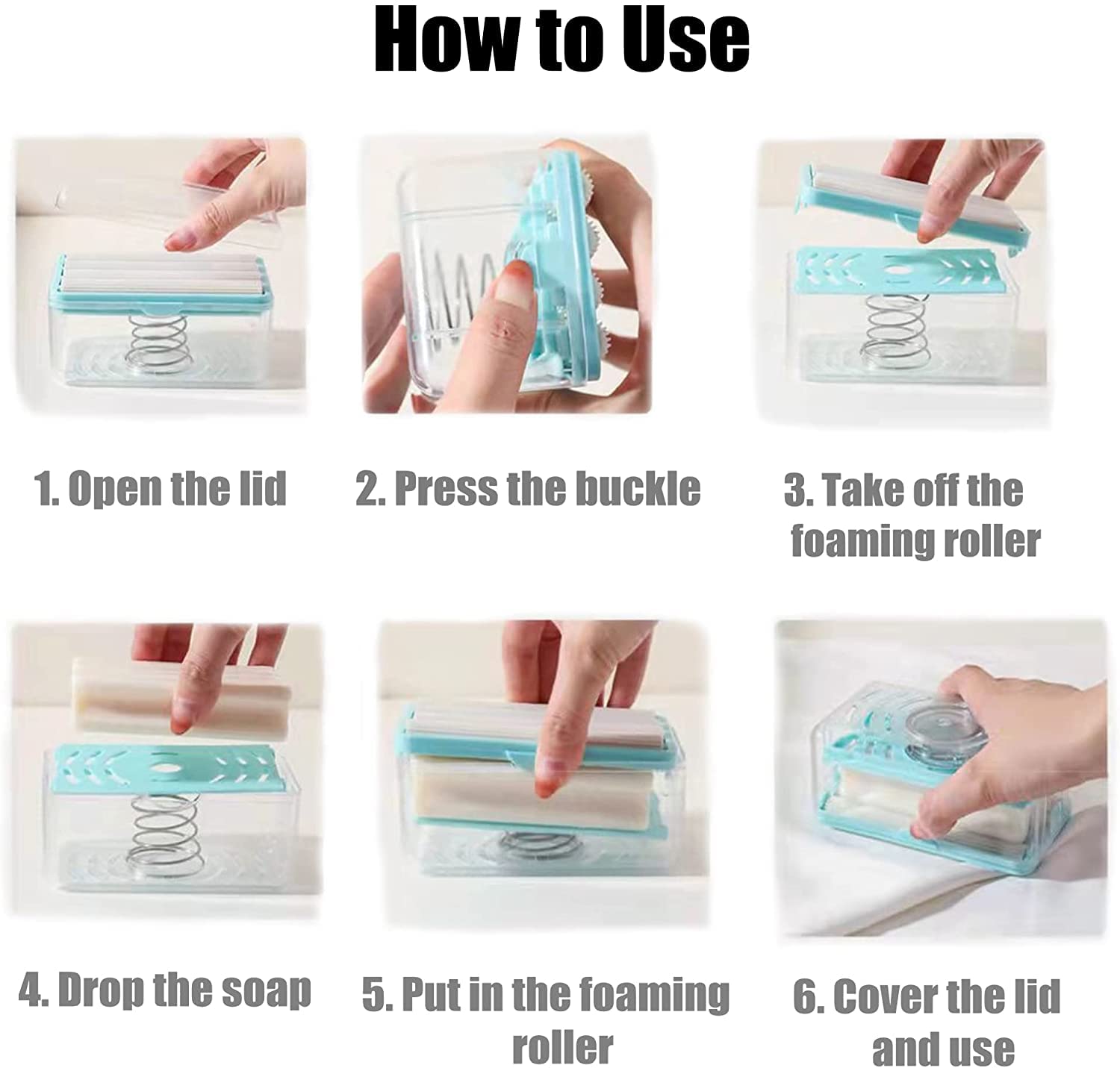 How to Use

1. Open the lid

2. Press the buckle

3. Take off the foaming roller

4. Drop the soap

5. Put in the foaming roller

6. Cover the lid and use