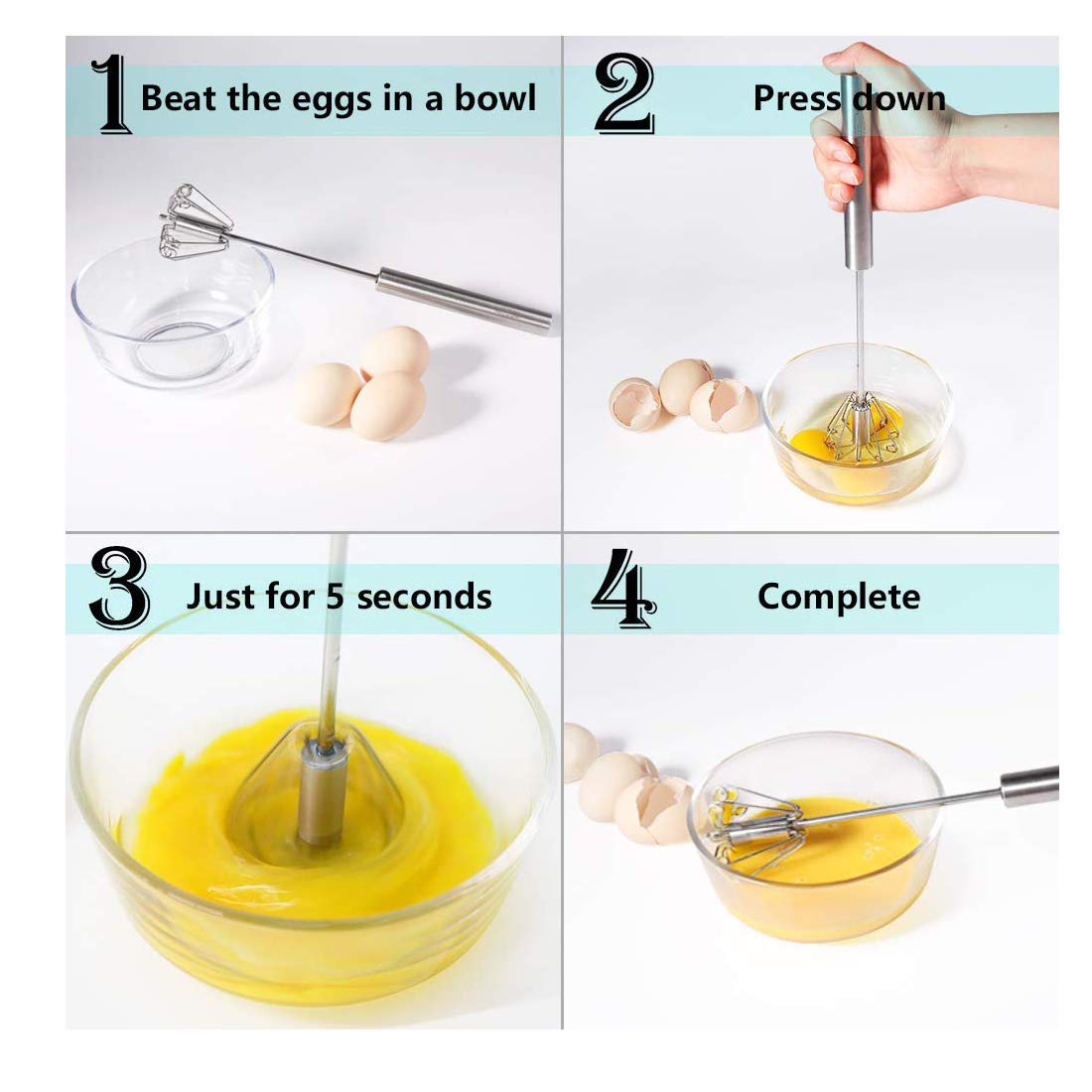 1 Beat the eggs in a bowl

2 Press down

3 Just for 5 seconds

4 Complete