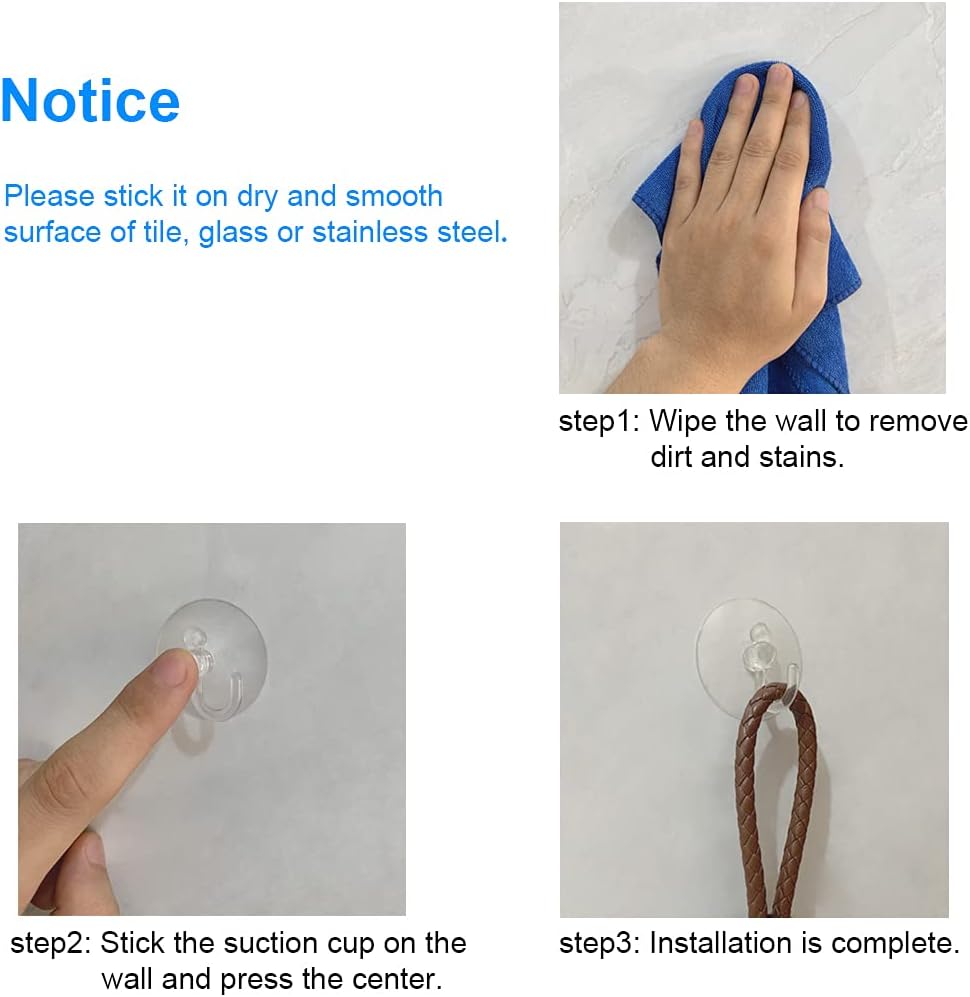 Notice

Please stick it on dry and smooth surface of tile, glass or stainless steel.

step1: Wipe the wall to remove dirt and stains.

step2: Stick the suction cup on the wall and press the center.

step3: Installation is complete.