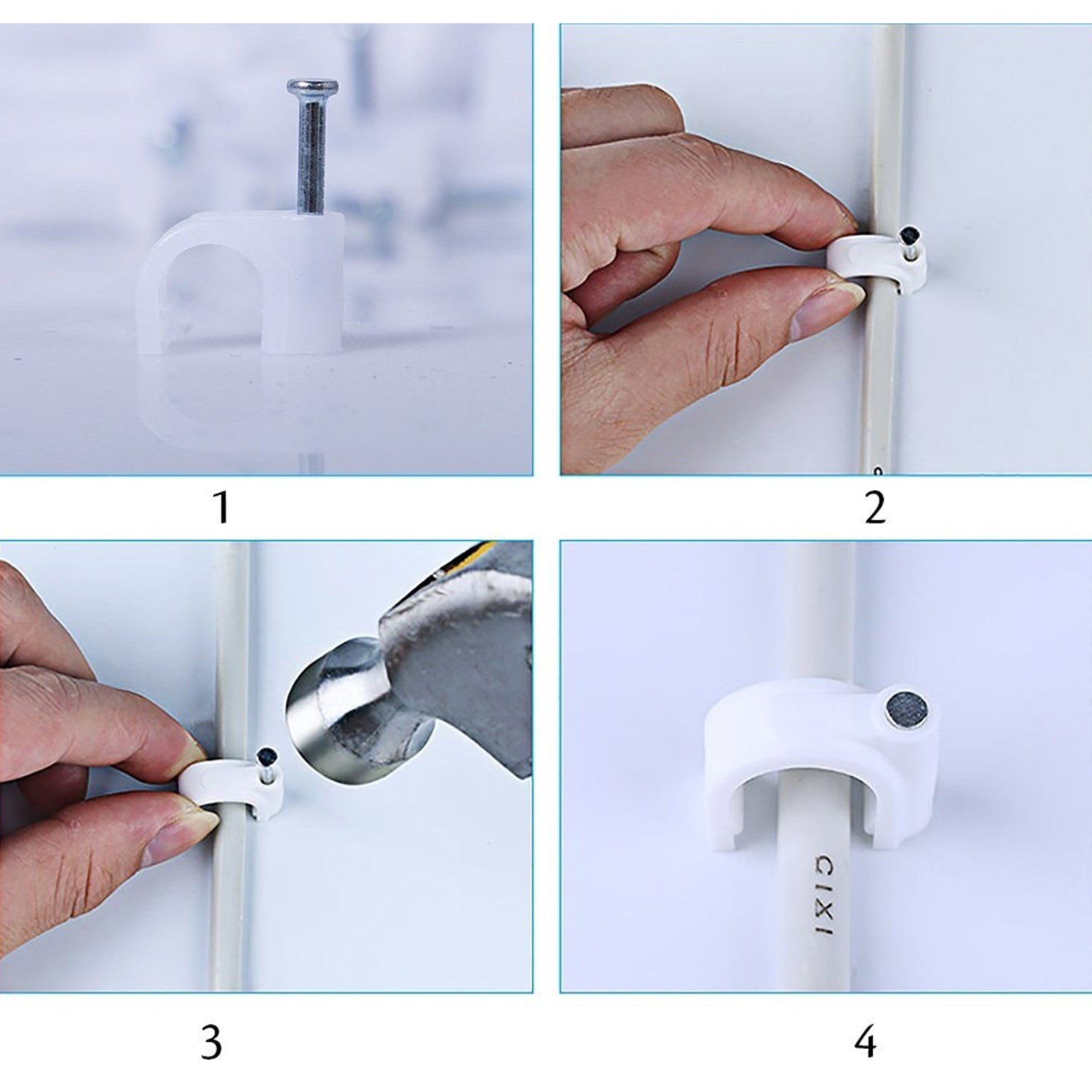 1

2

3

CIXI

4