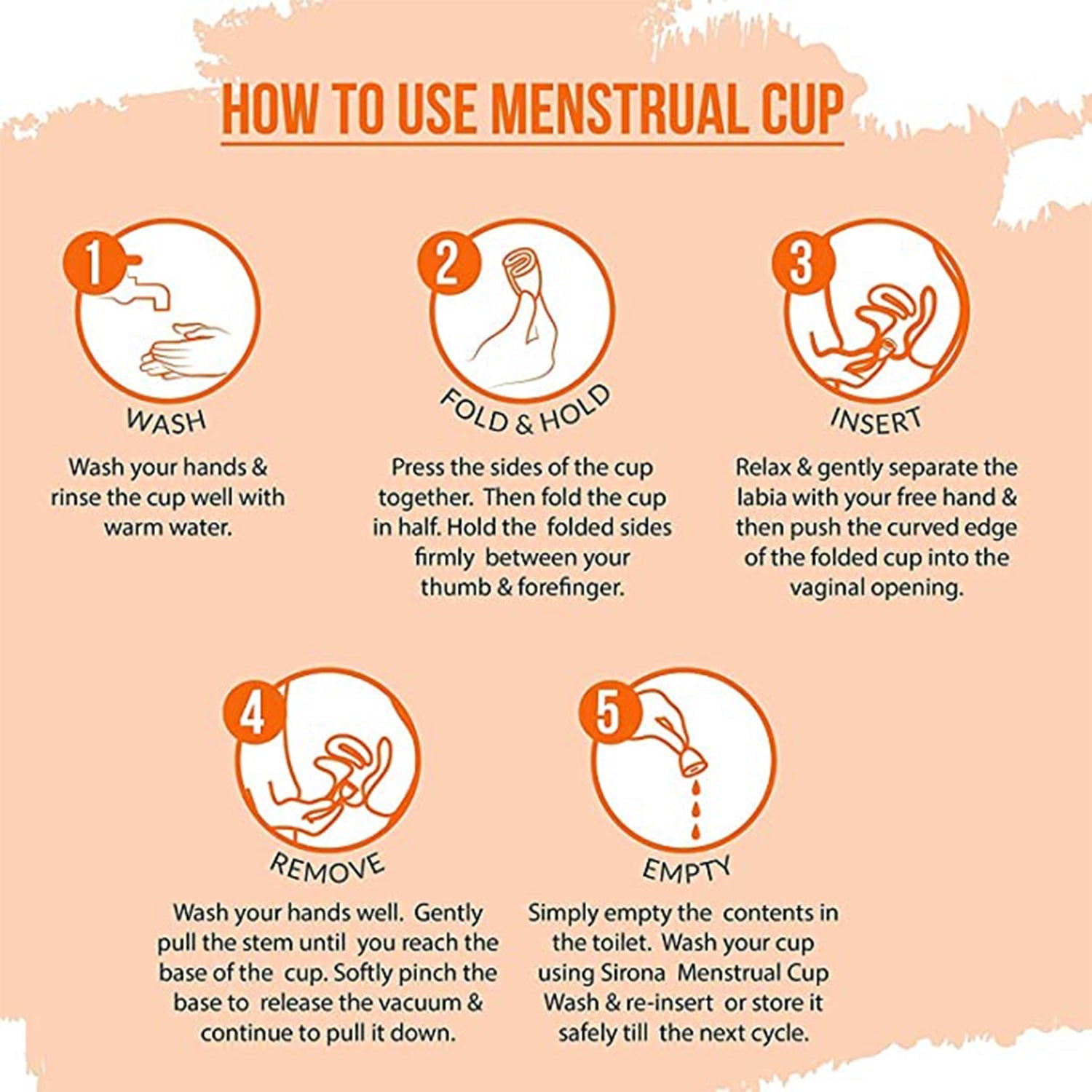 HOW TO USE MENSTRUAL CUP

1

WASH

Wash your hands & rinse the cup well with warm water.

2

FOLD & HOLD

Press the sides of the cup together. Then fold the cup in half. Hold the folded sides firmly between your thumb & forefinger.

3

INSERT

Relax & gently separate the labia with your free hand & then push the curved edge of the folded cup into the vaginal opening.

4

REMOVE

Wash your hands well. Gently pull the stem until you reach the base of the cup. Softly pinch the base to release the vacuum & continue to pull it down.

5

EMPTY

Simply empty the contents in the toilet. Wash your cup using Sirona Menstrual Cup Wash & re-insert or store it safely till the next cycle.