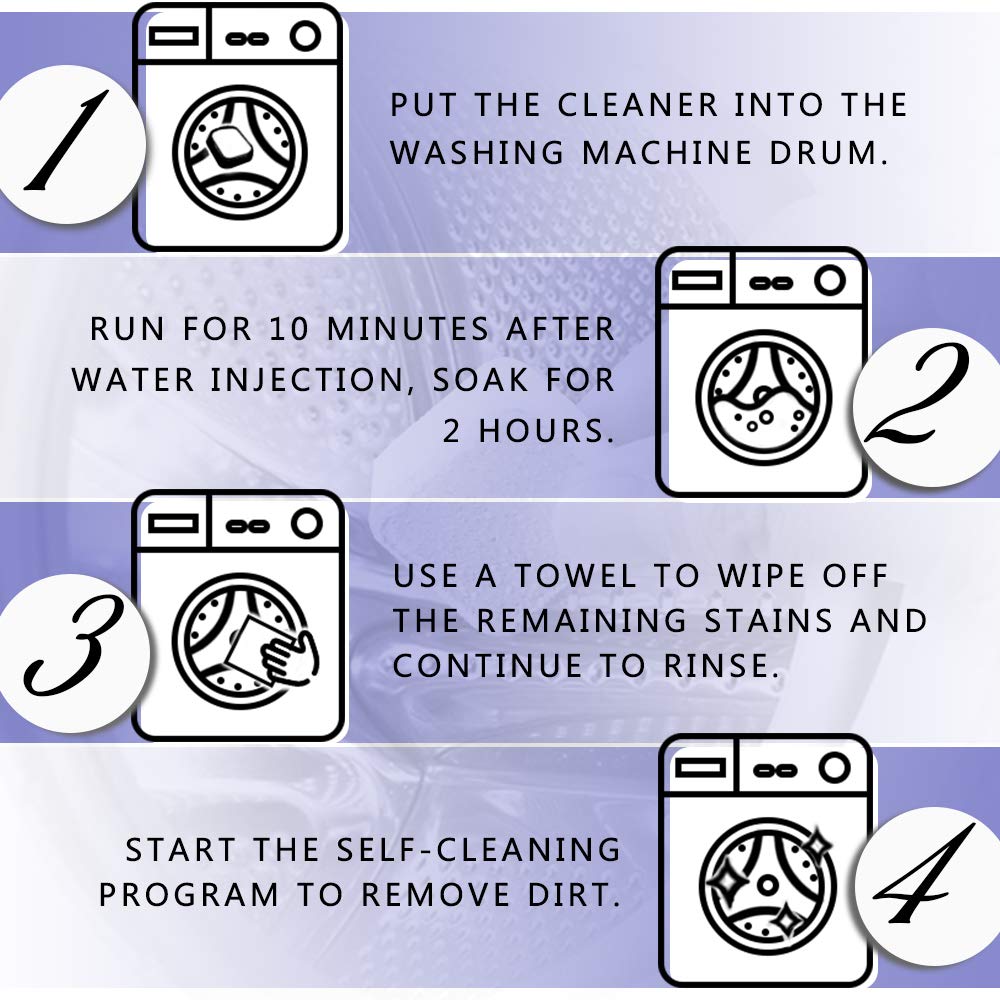 1
PUT THE CLEANER INTO THE WASHING MACHINE DRUM.

RUN FOR 10 MINUTES AFTER WATER INJECTION, SOAK FOR 2 HOURS.
2

3
USE A TOWEL TO WIPE OFF THE REMAINING STAINS AND CONTINUE TO RINSE.

START THE SELF-CLEANING PROGRAM TO REMOVE DIRT.
4