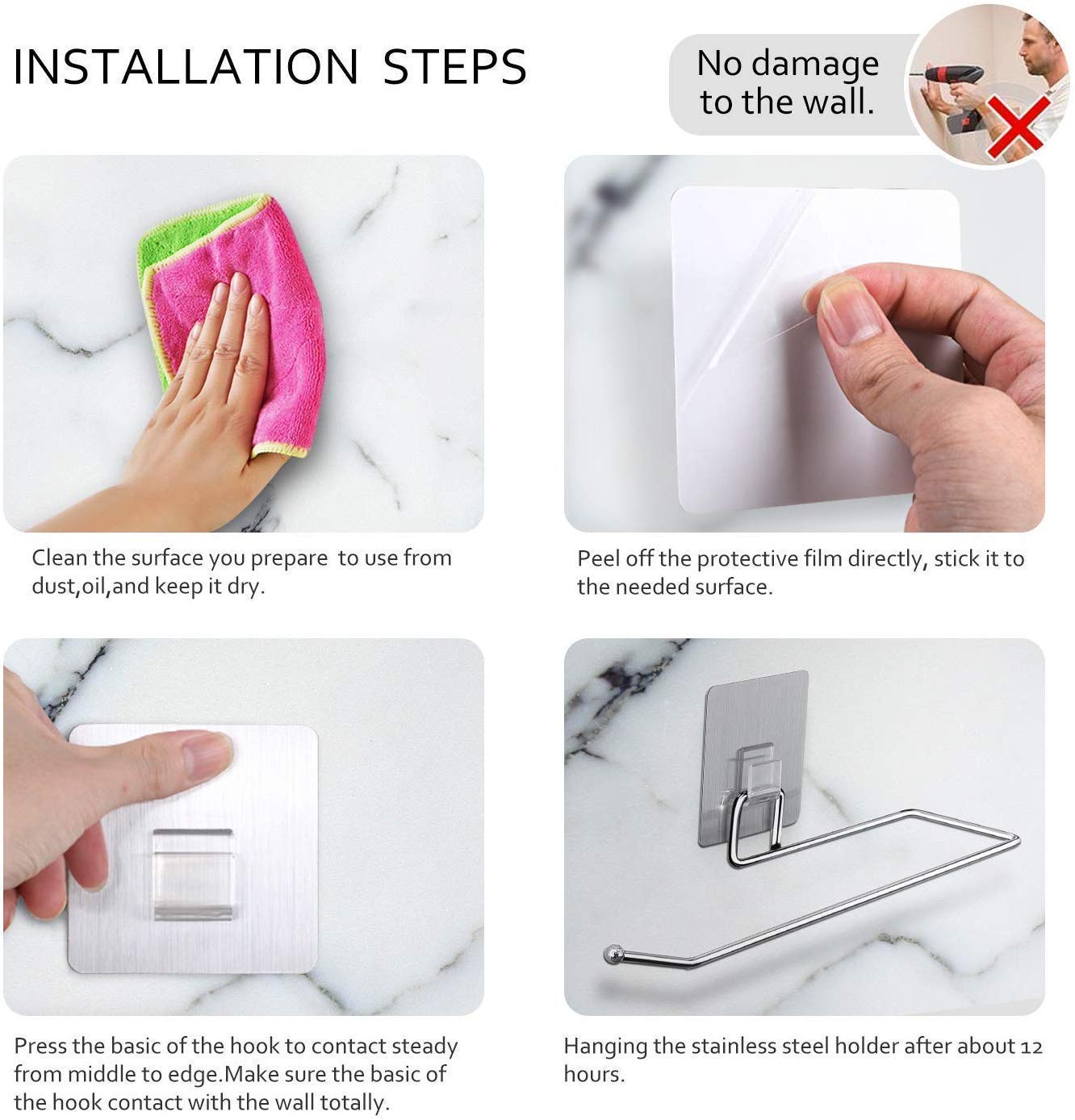 INSTALLATION STEPS

No damage to the wall.

Clean the surface you prepare to use from dust,oil,and keep it dry.

Peel off the protective film directly, stick it to the needed surface.

Press the basic of the hook to contact steady from middle to edge.Make sure the basic of the hook contact with the wall totally.

Hanging the stainless steel holder after about 12 hours.