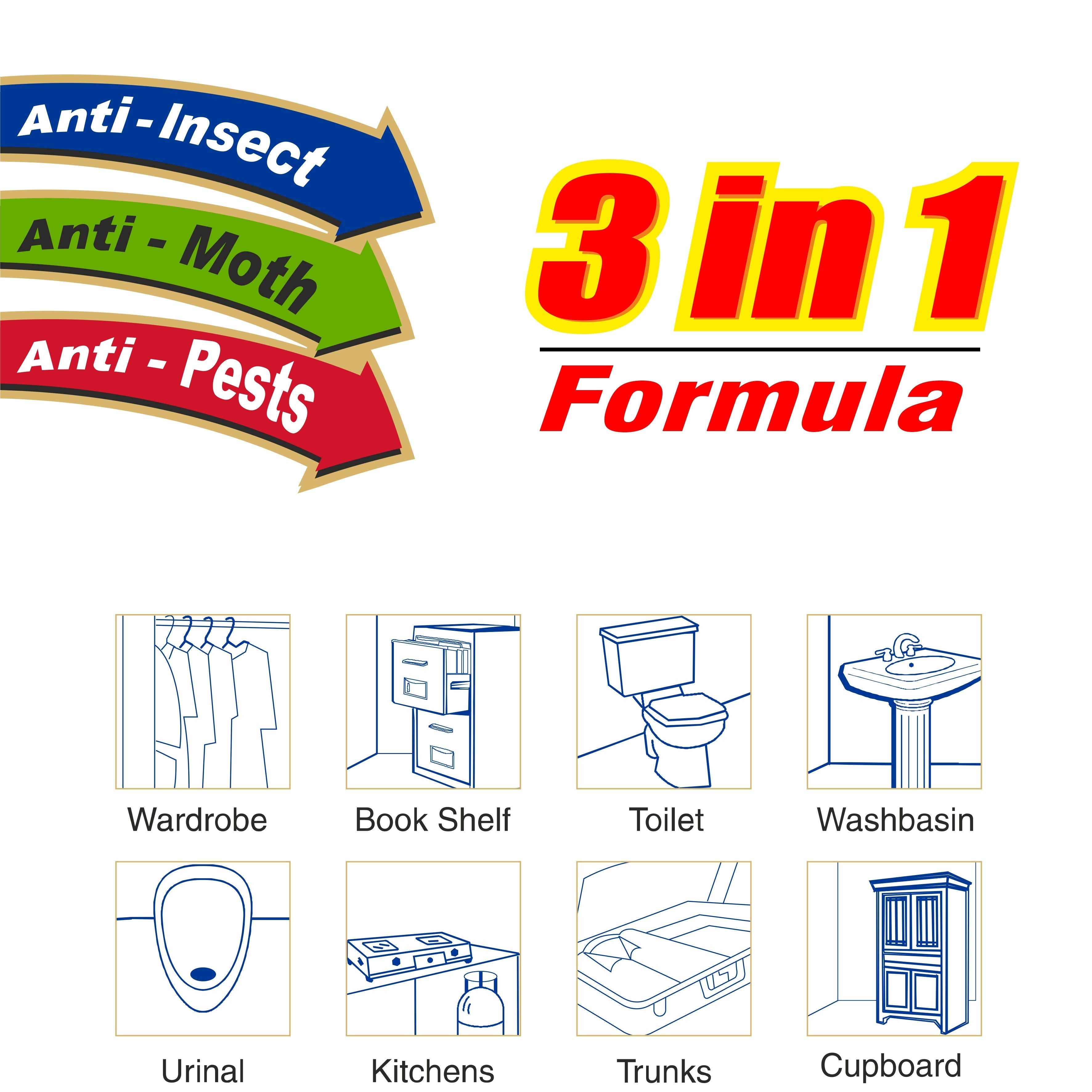 Anti - Insect
Anti - Moth
Anti - Pests

3 in 1
Formula

Wardrobe

Book Shelf

Toilet

Washbasin

Urinal

Kitchens

Trunks

Cupboard